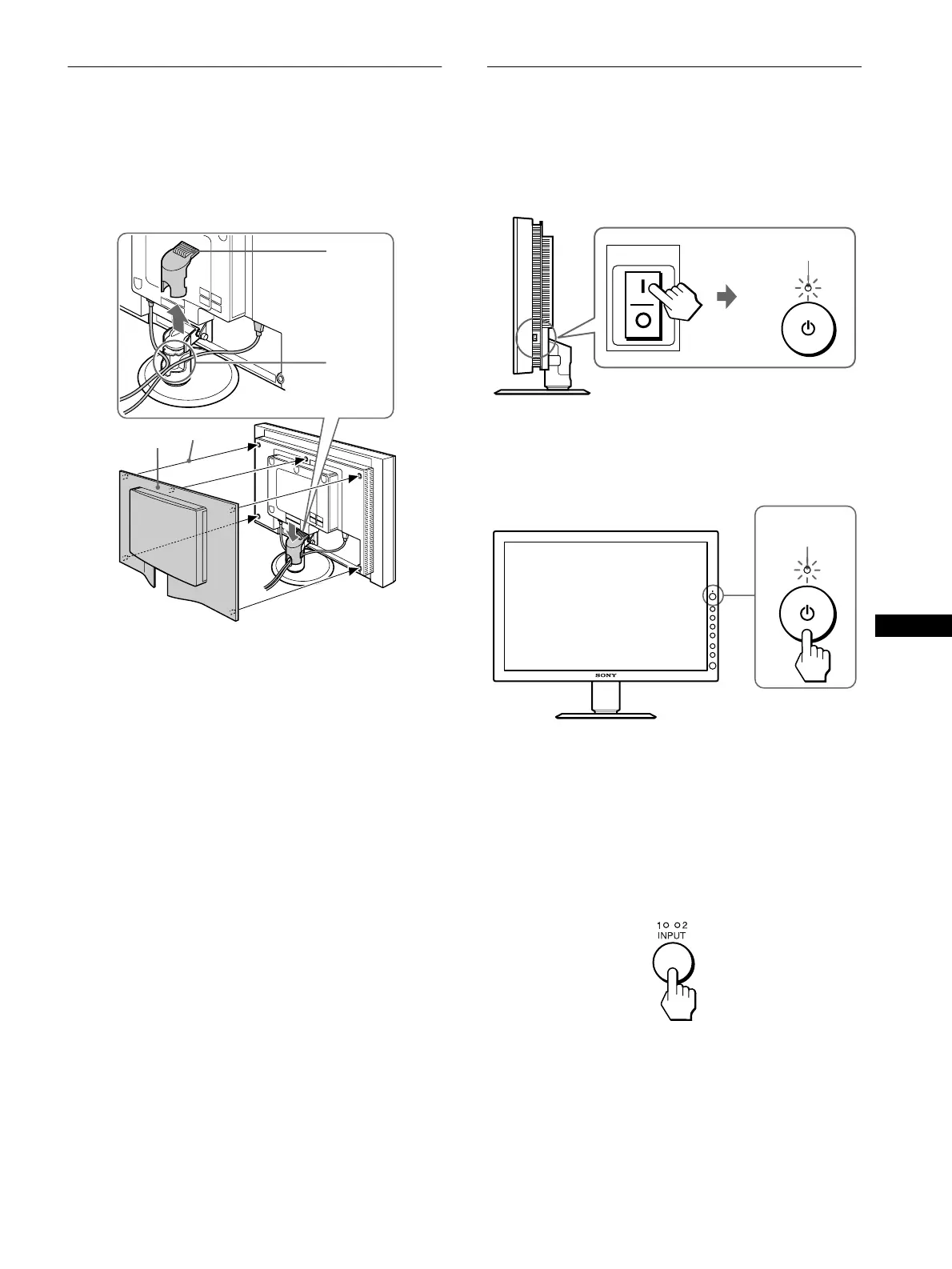 SONY

1 2
INPUT