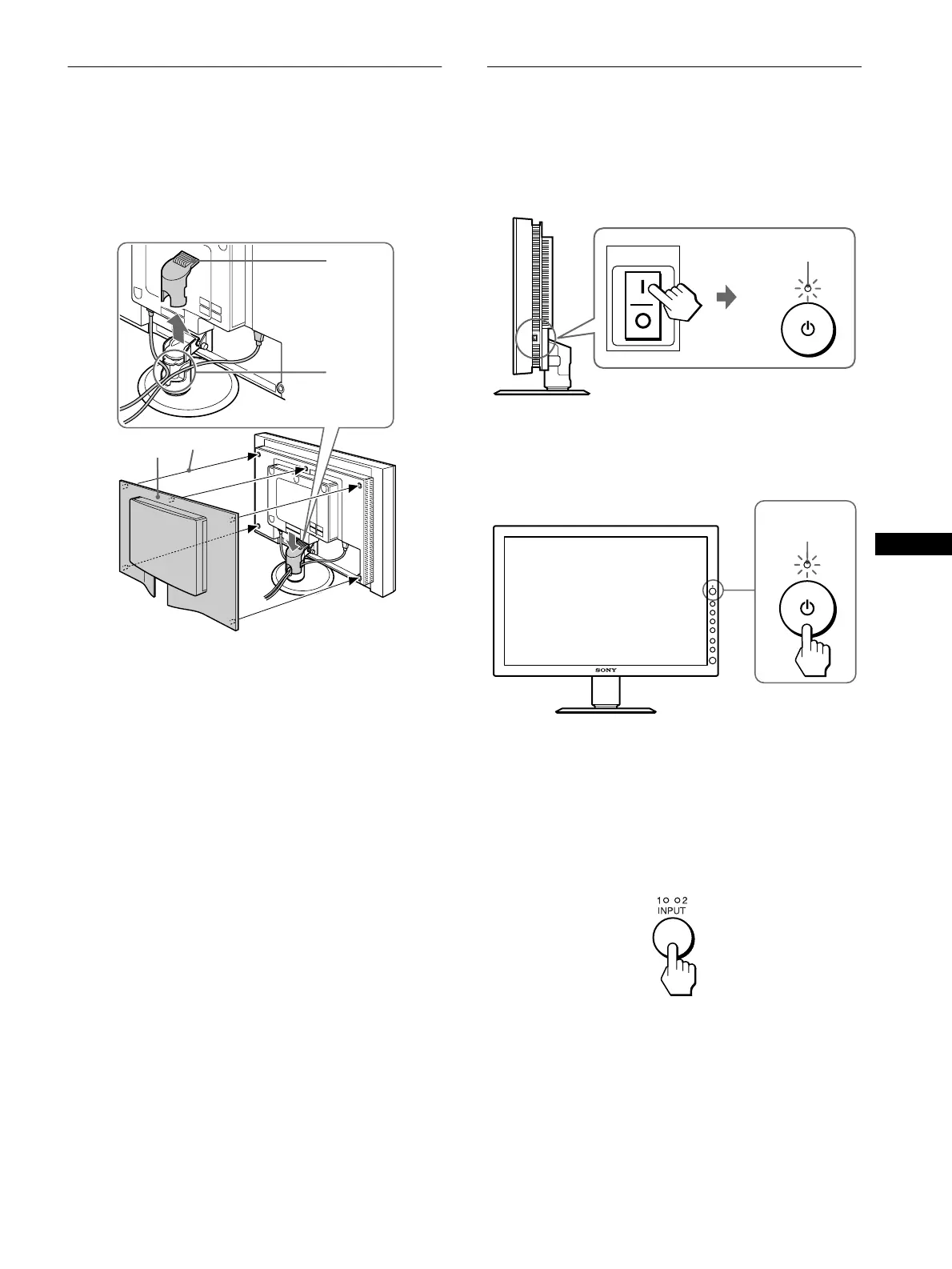 SONY

1 2
INPUT