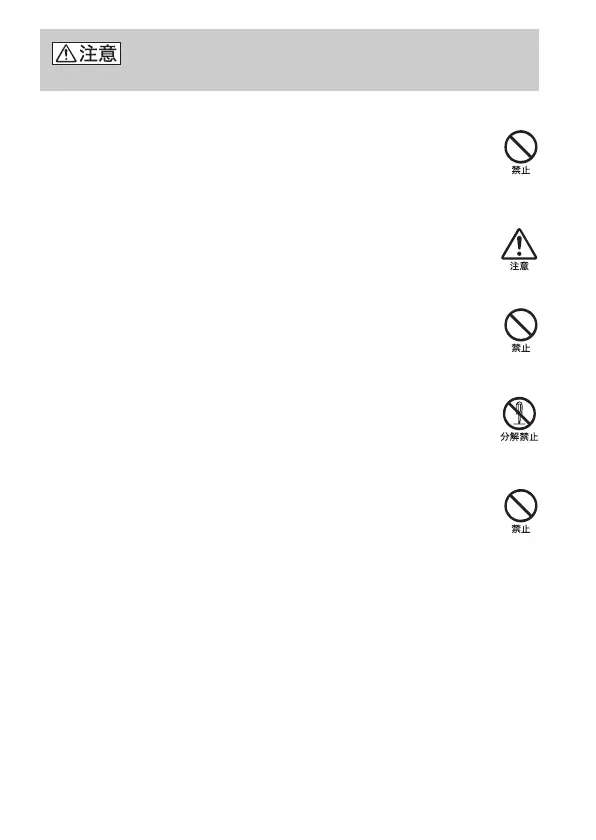 注意

禁止

注意

禁止

分解禁止

禁止