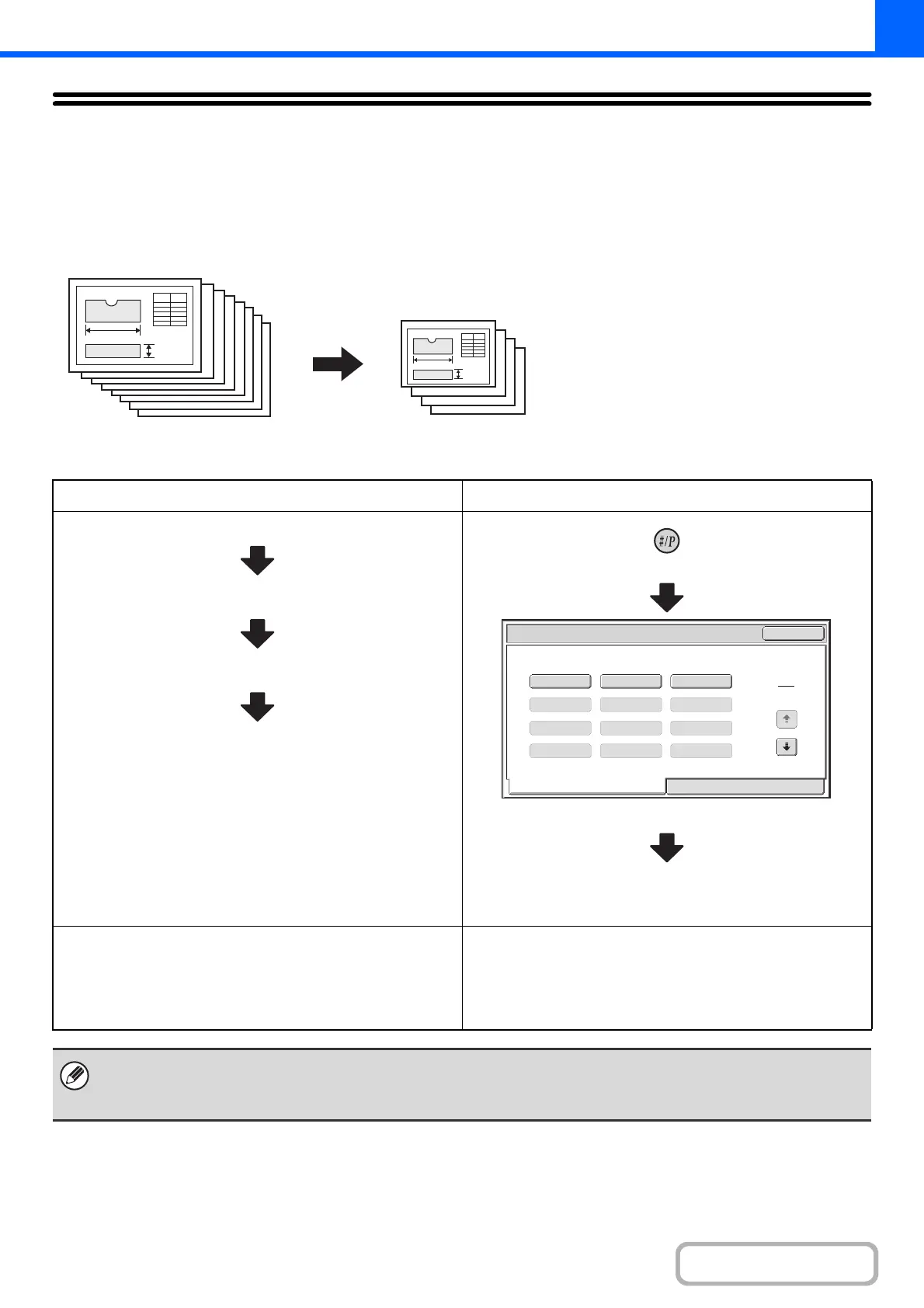 #/P