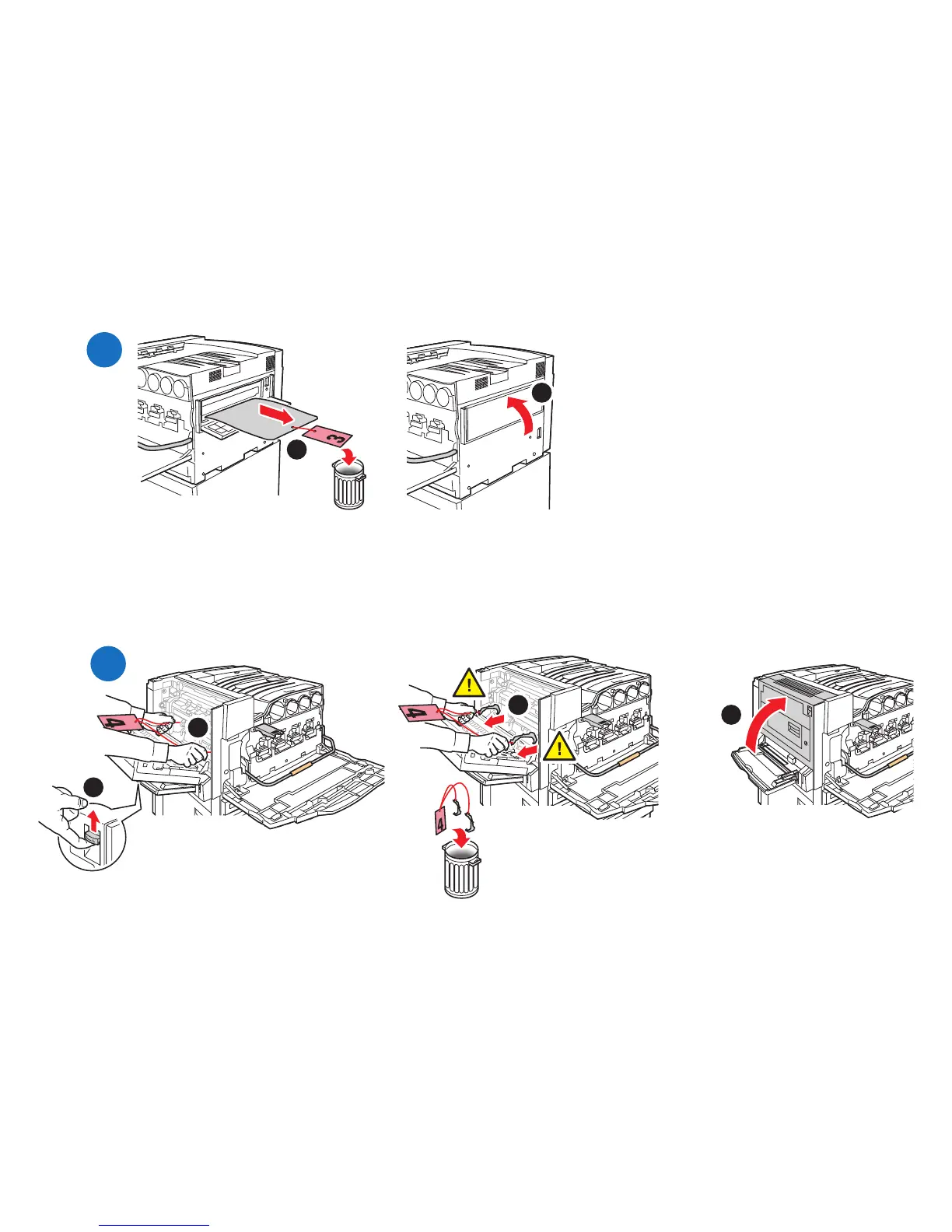 3

4

4

4