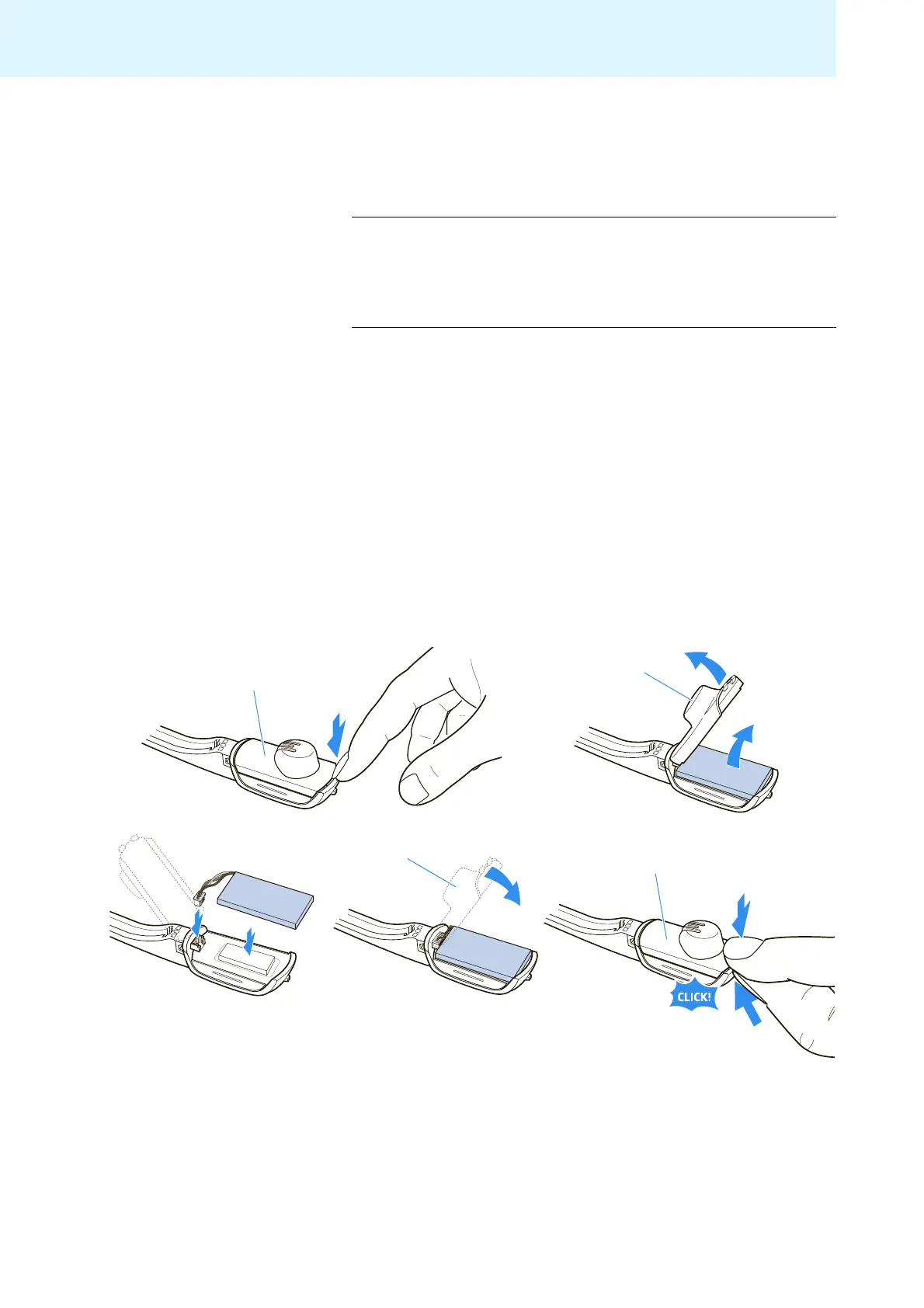 CLICK!