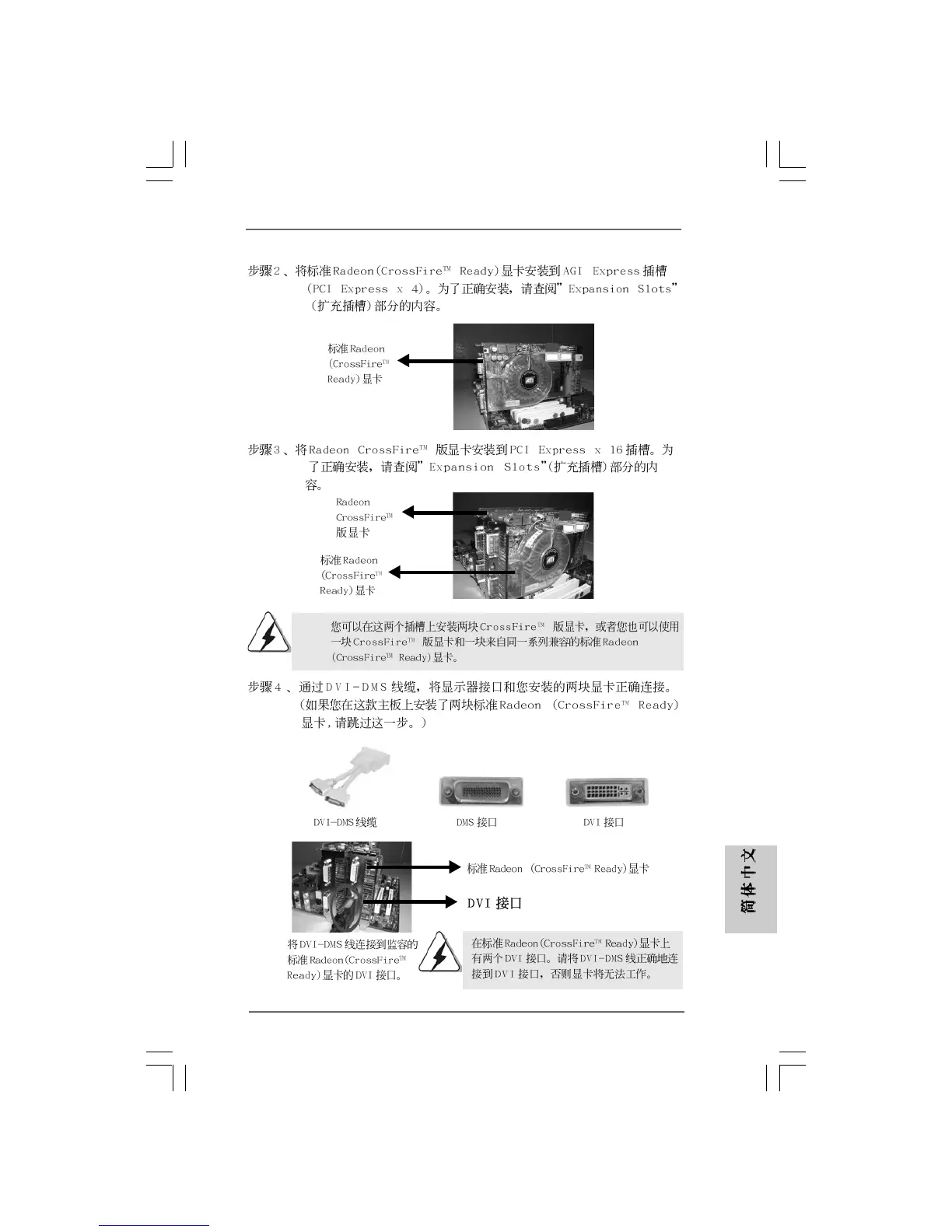 步骤2、将标准Radeon(CrossFire™ Ready)显卡安装到AGI Express插槽(PCI Express x 4)。为了正确安装，请查阅"Expansion Slots"(扩充插槽)部分的内容。

标准Radeon (CrossFire™ Ready)显卡

步骤3、将Radeon CrossFire™ 版显卡安装到PCI Express x 16插槽。为了正确安装，请查阅"Expansion Slots"(扩充插槽)部分的内容。

Radeon CrossFire™ 版显卡

标准Radeon (CrossFire™ Ready)显卡

您可以在这两个插槽上安装两块CrossFire™ 版显卡，或者您也可以使用一块CrossFire™ 版显卡和一块来自同一系列兼容的标准Radeon (CrossFire™ Ready)显卡。

步骤4、通过DVI-DMS线缆，将显示器接口和您安装的两块显卡正确连接。(如果您在这款主板上安装了两块标准Radeon (CrossFire™ Ready)显卡，请跳过这一步。)

DVI-DMS线缆

DMS接口

DVI接口

标准Radeon (CrossFire™ Ready)显卡

DVI 接口

将DVI-DMS线连接到监容的标准Radeon(CrossFire™ Ready)显卡的DVI接口。

在标准Radeon(CrossFire™ Ready)显卡上有两个DVI接口。请将DVI-DMS线正确地连接到DVI接口，否则显卡将无法工作。

简体中文