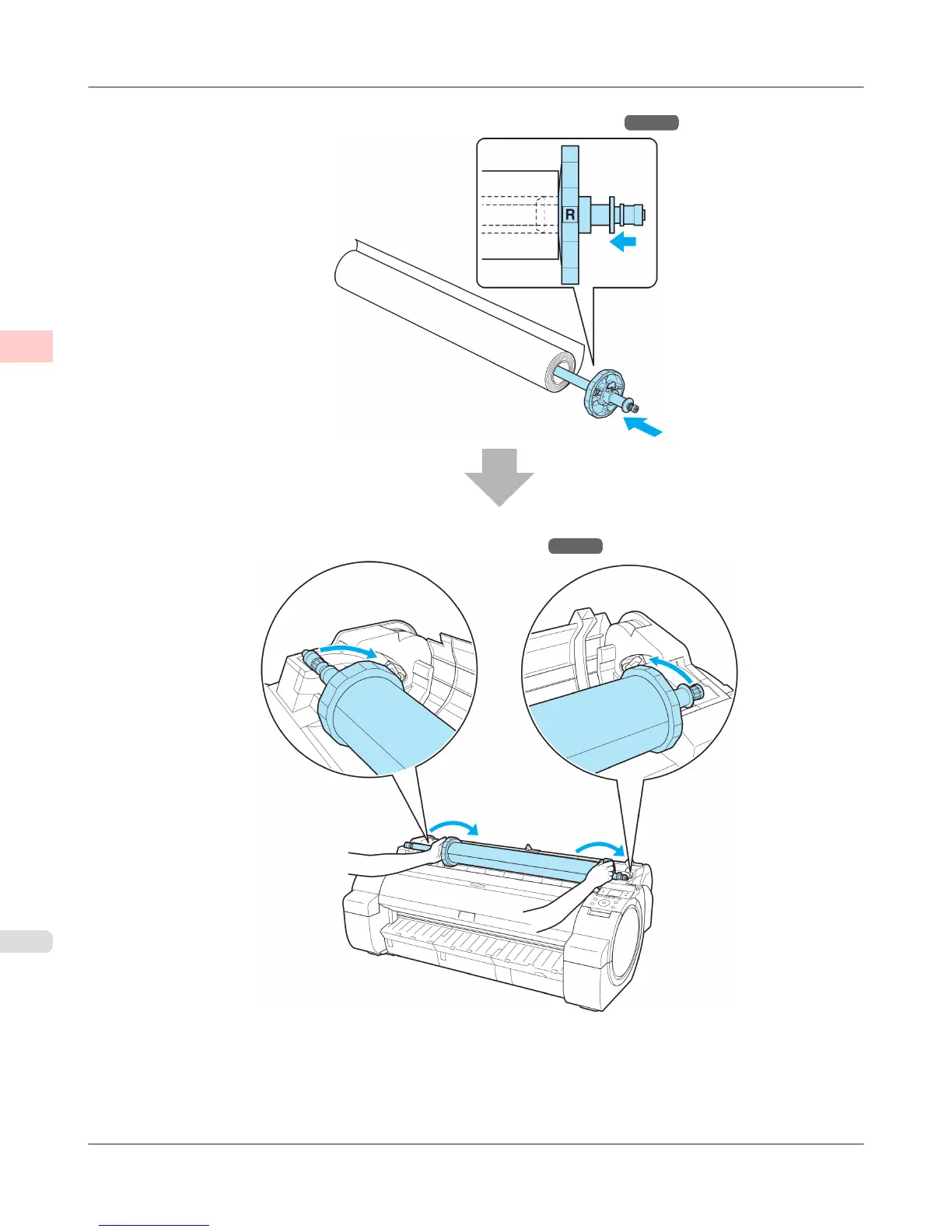 R