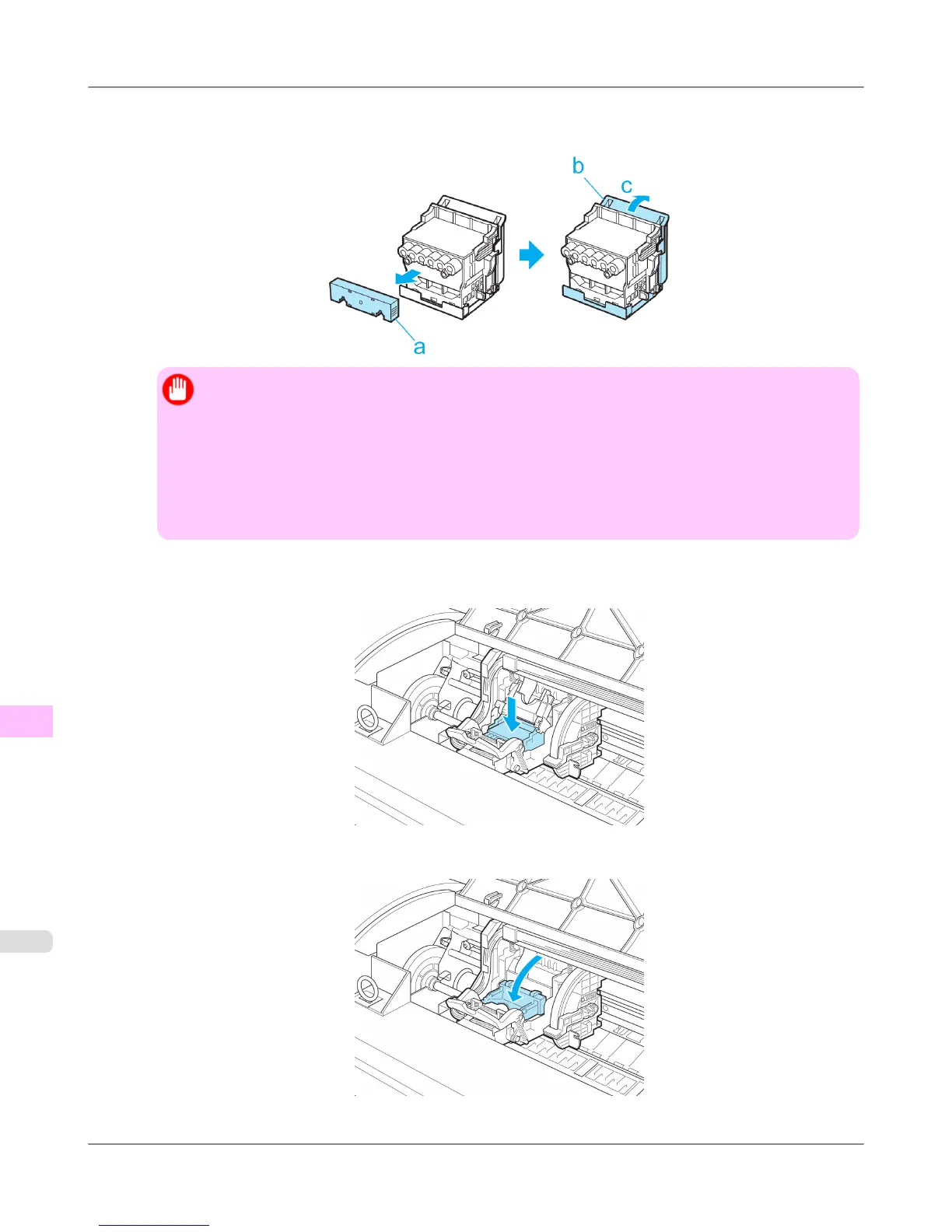 b

c

a