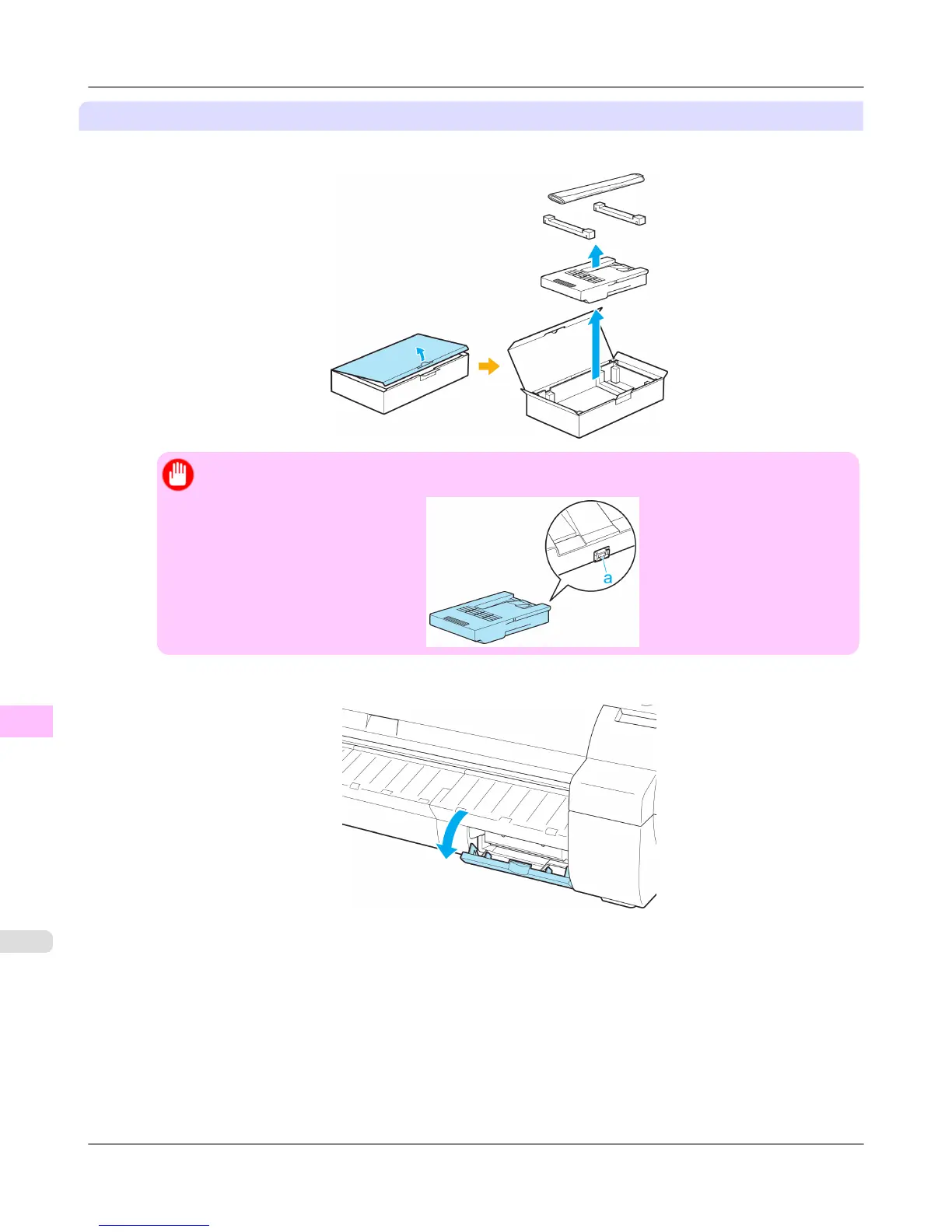 a