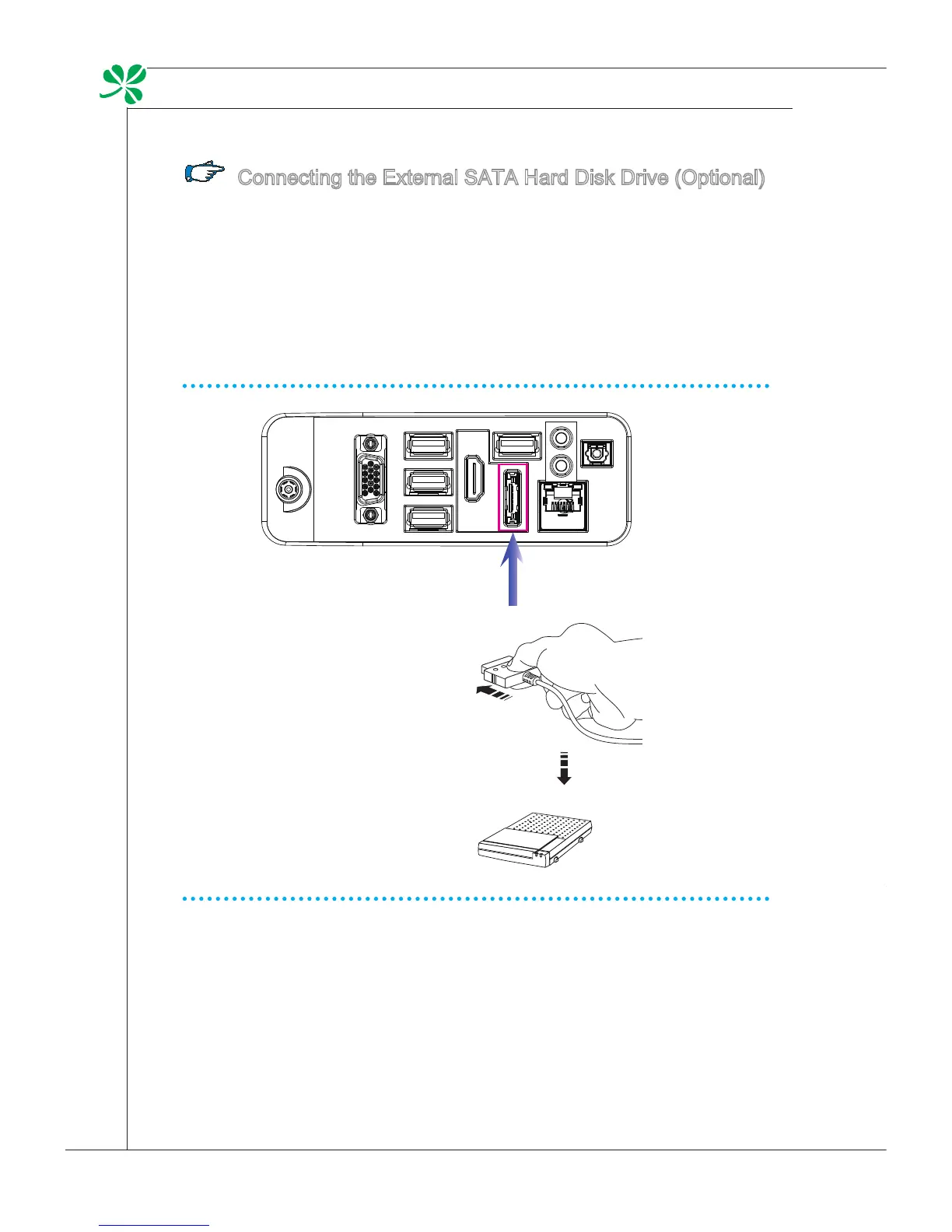 Connecting the External SATA Hard Disk Drive (Optional)