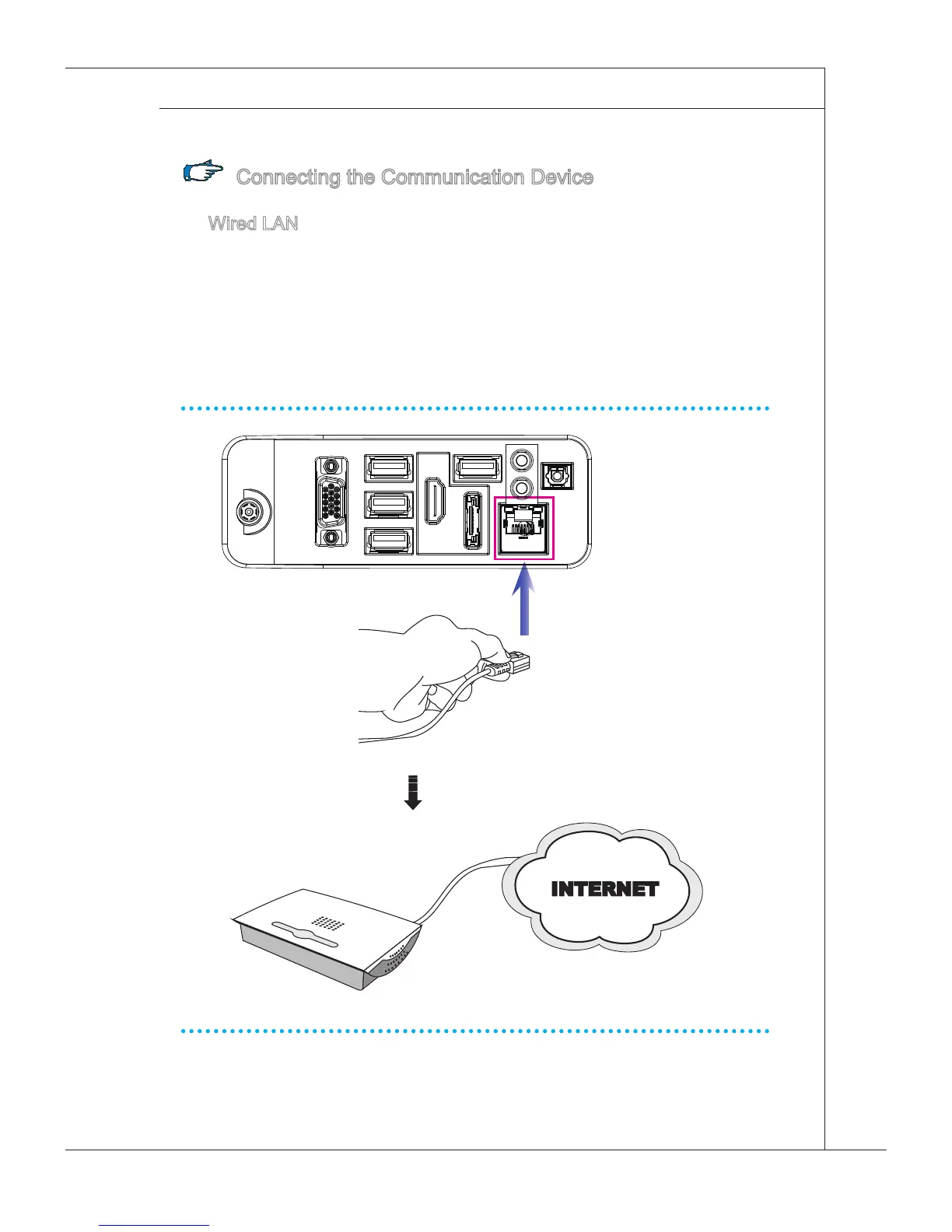 Connecting the Communication Device

Wired LAN

INTERNET