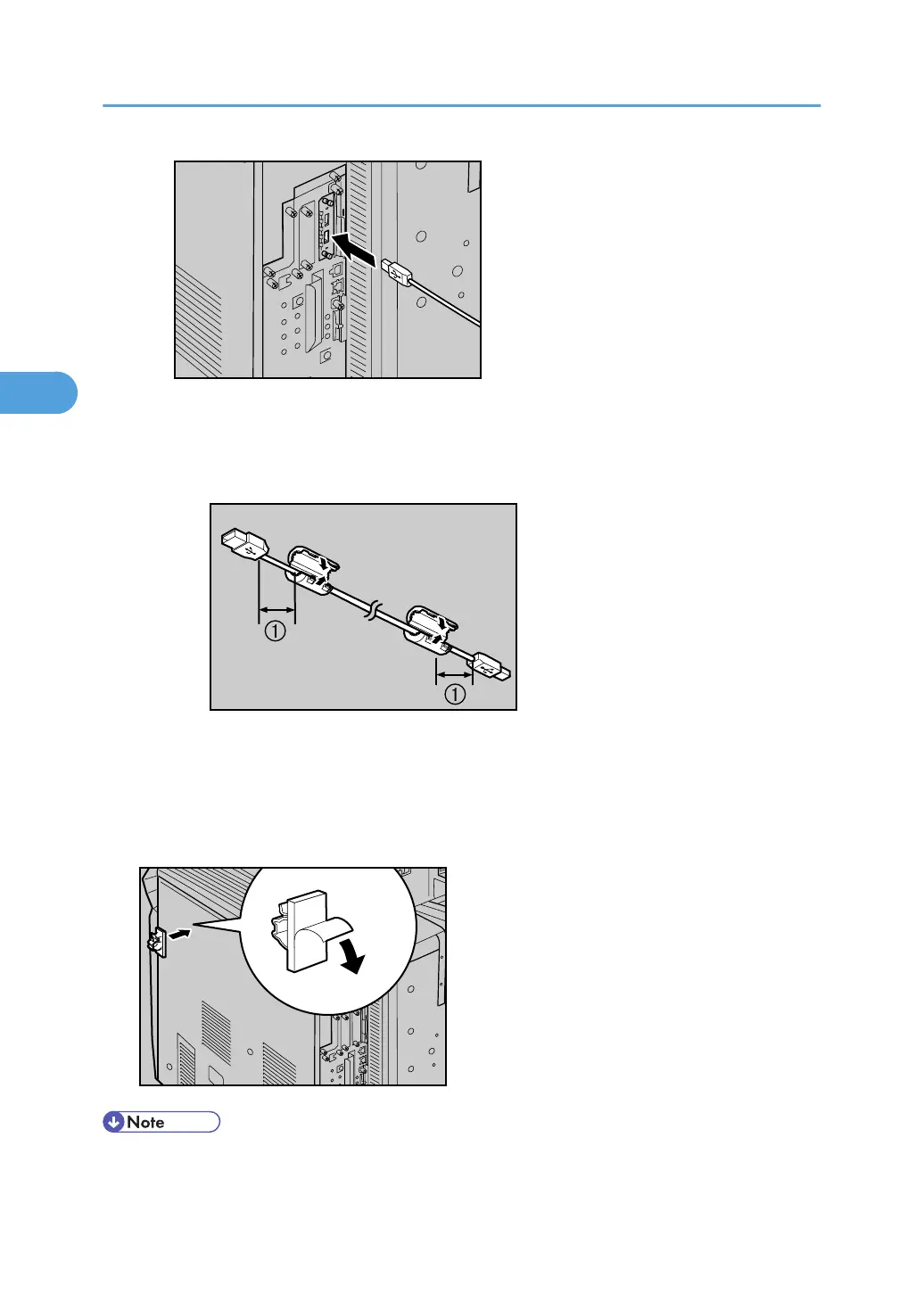 ①

①

Note