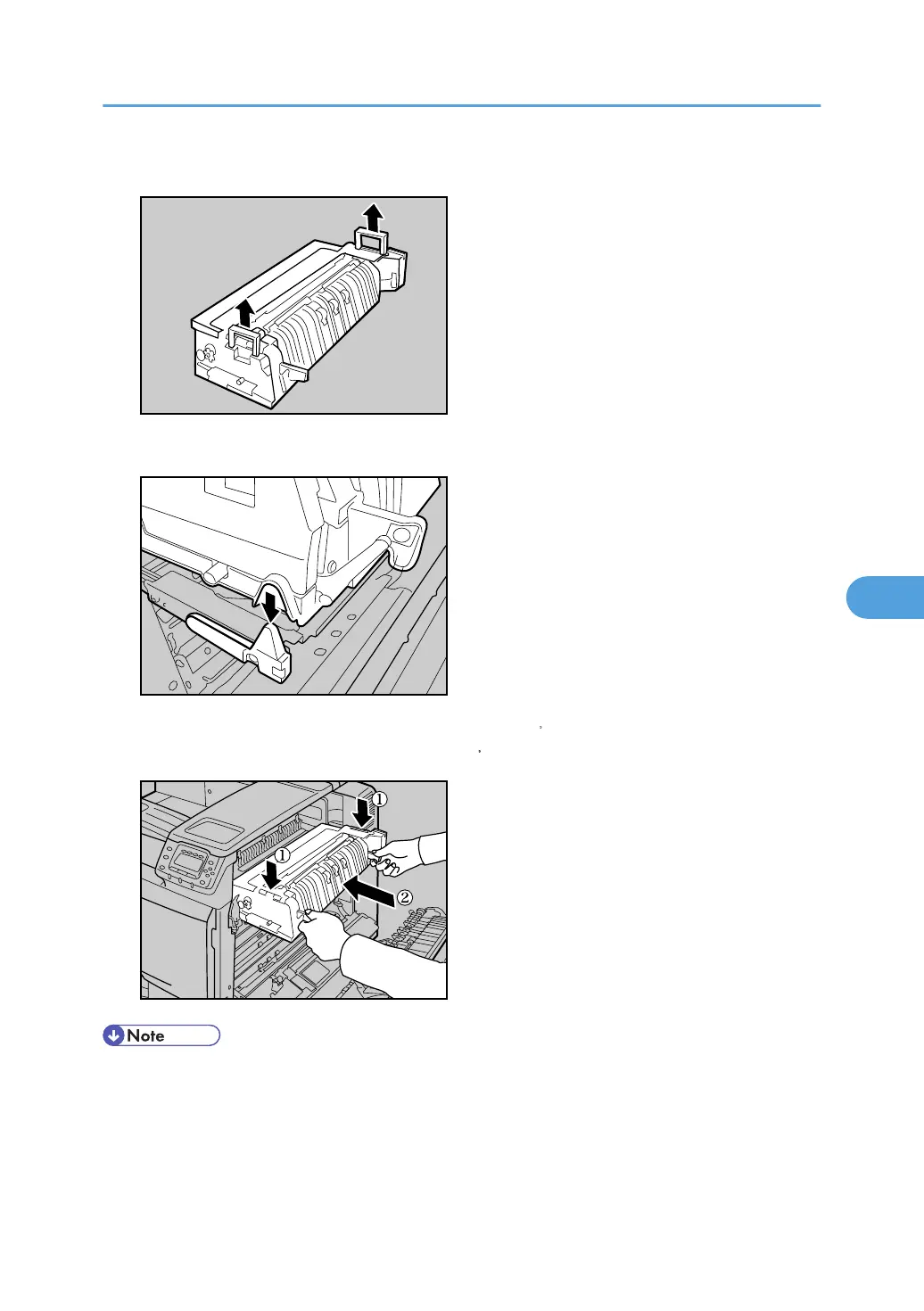 ①

①

②

Note