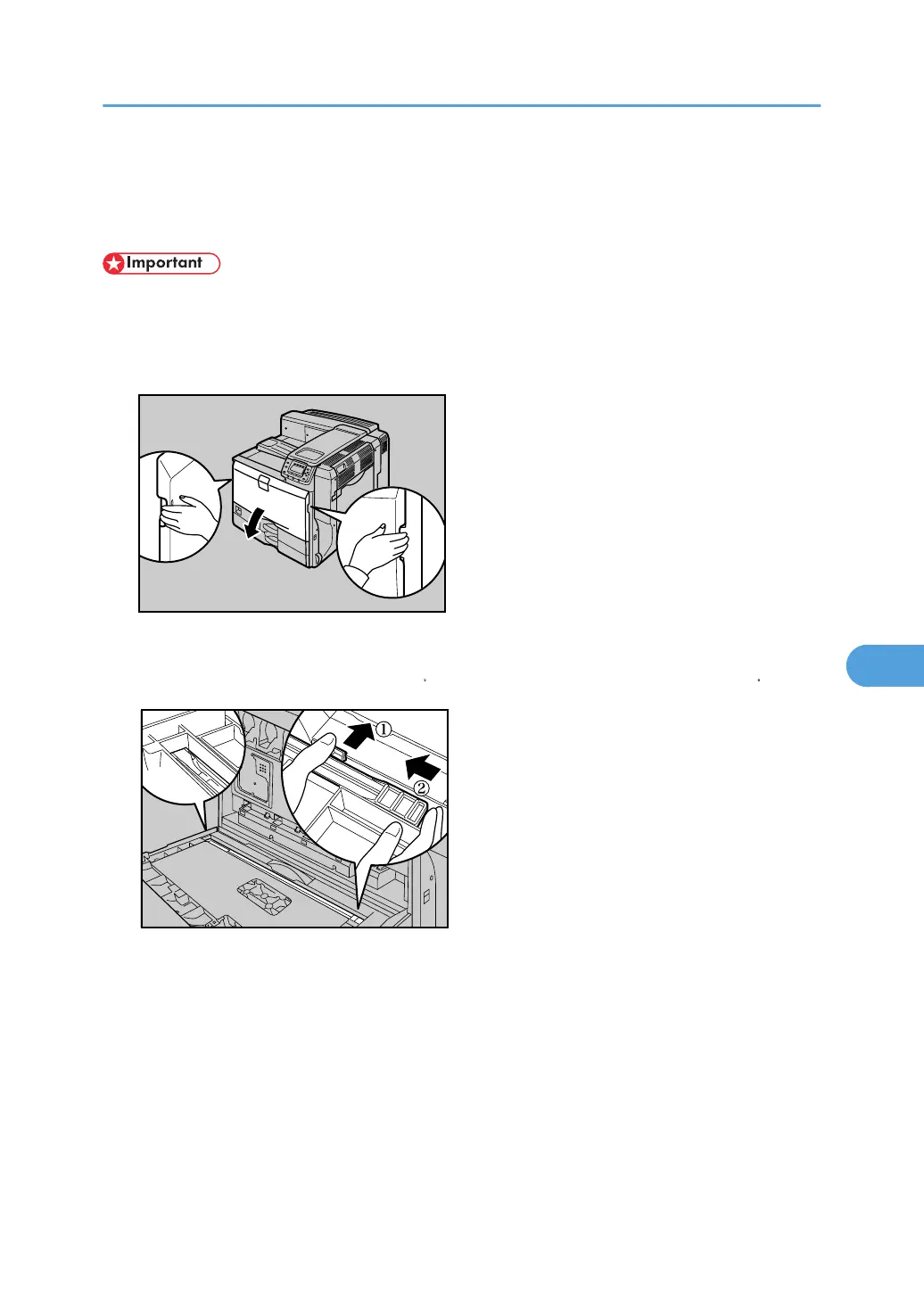 Important

①

②