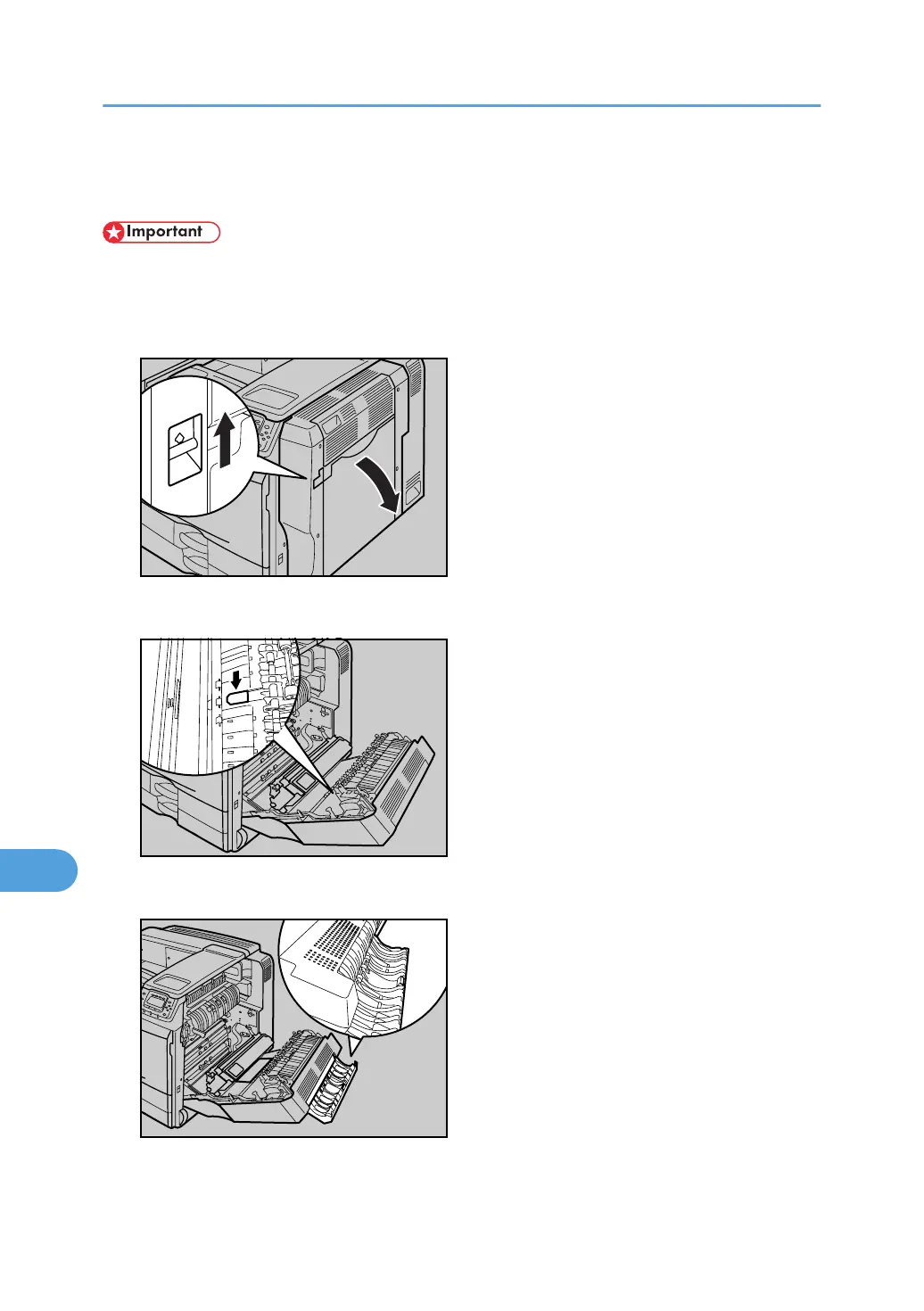 Important