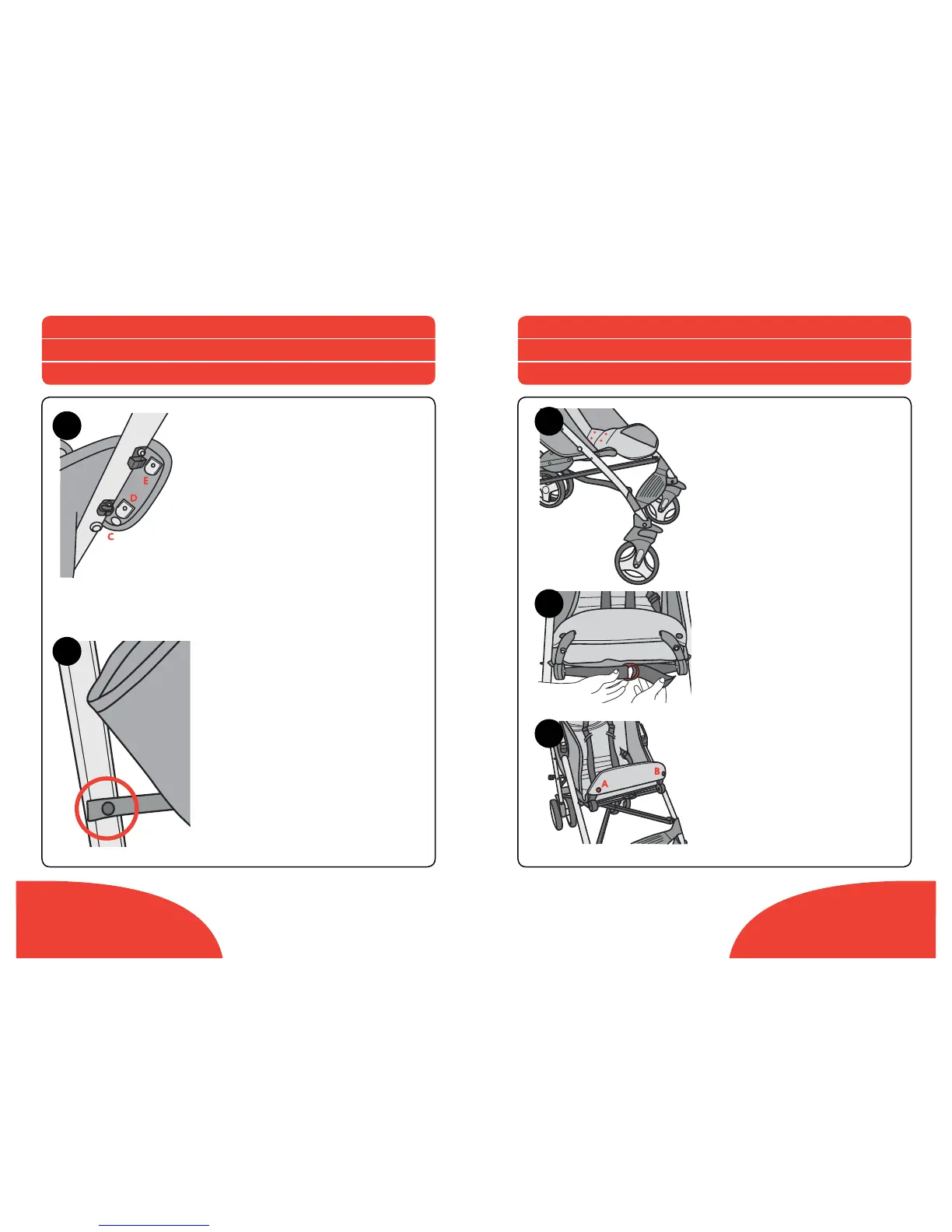 E

D

C

A

B