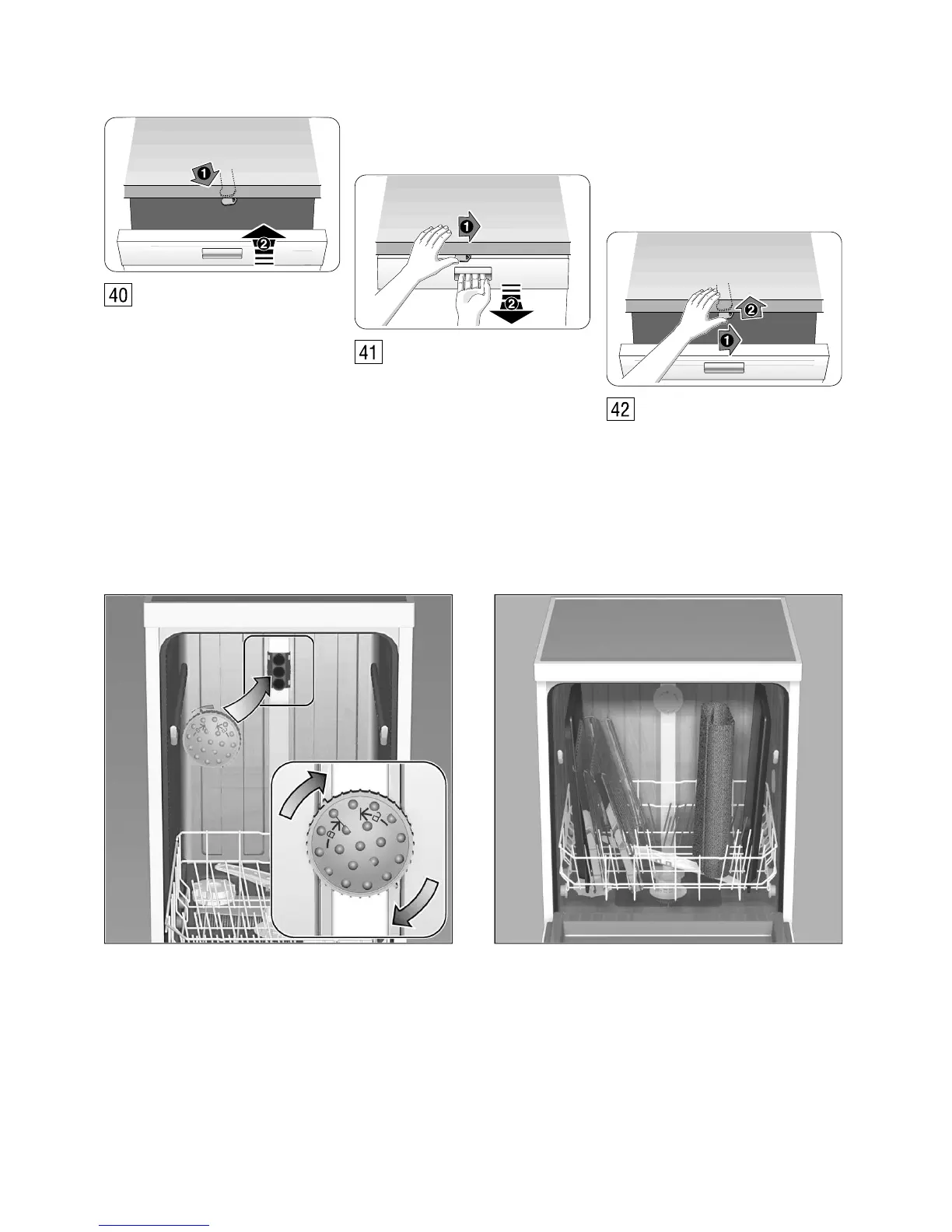 1
2
40

1
2
41

2
1
42