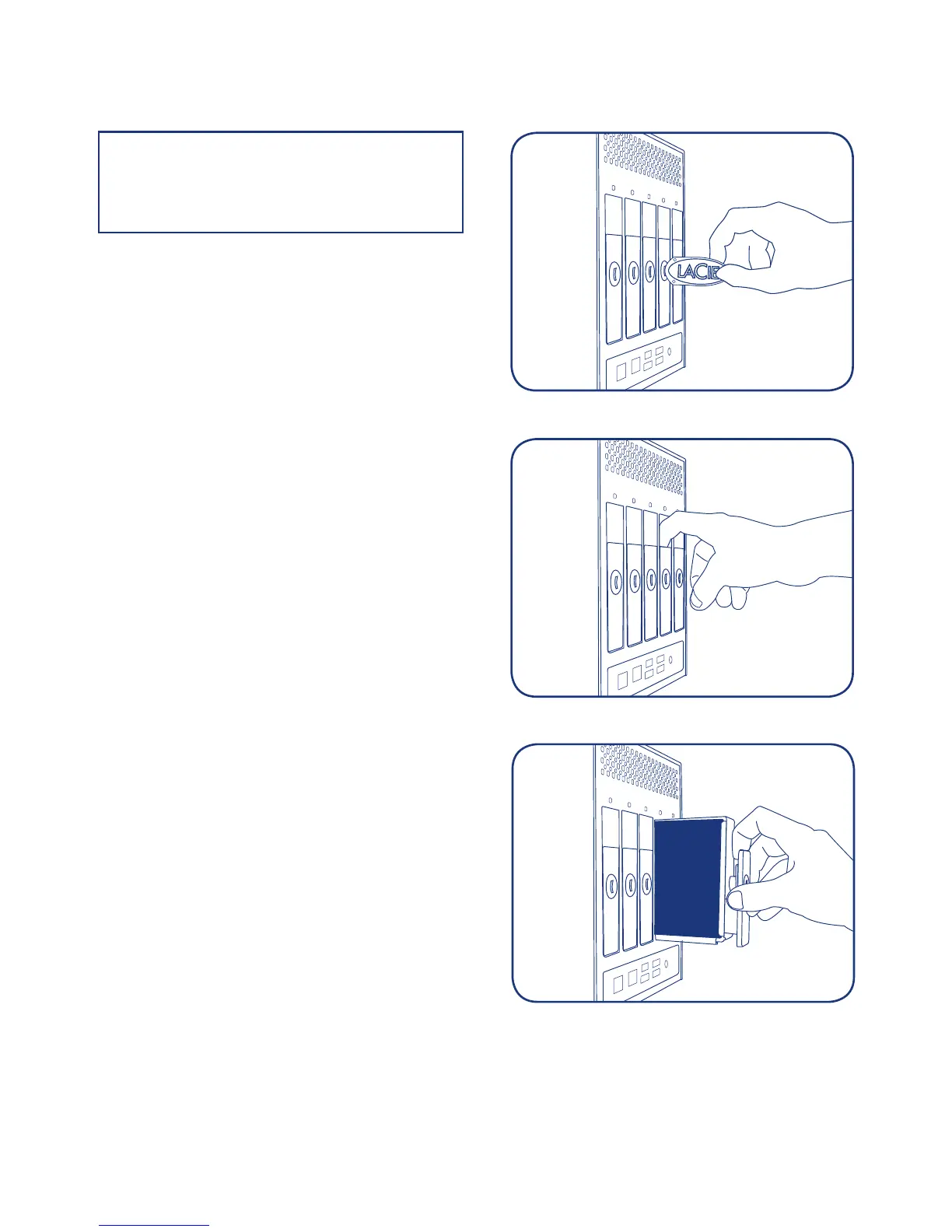 LACIE