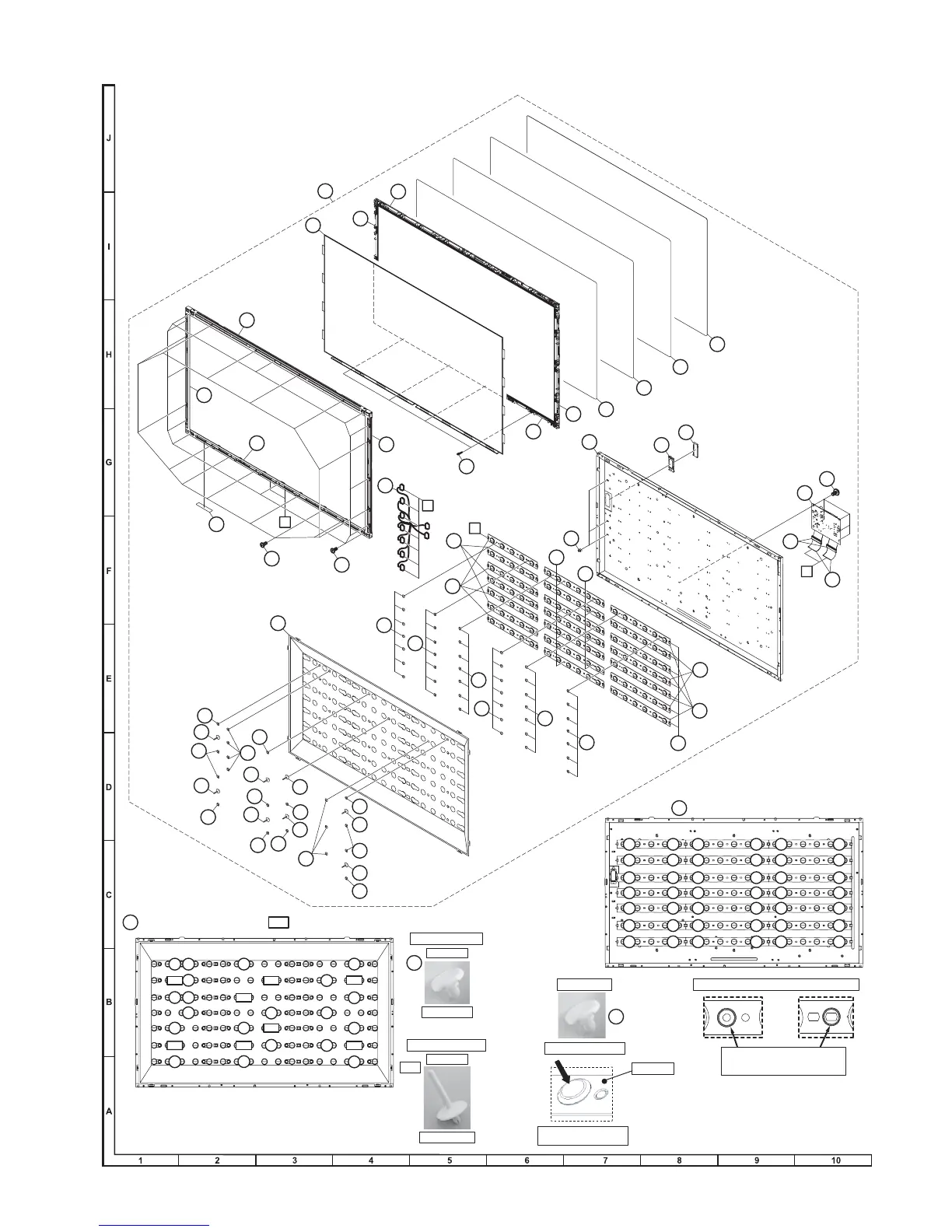 J

I

H

G

F

E

D

C

B

A

1 2 3 4 5 6 7 8 9 10