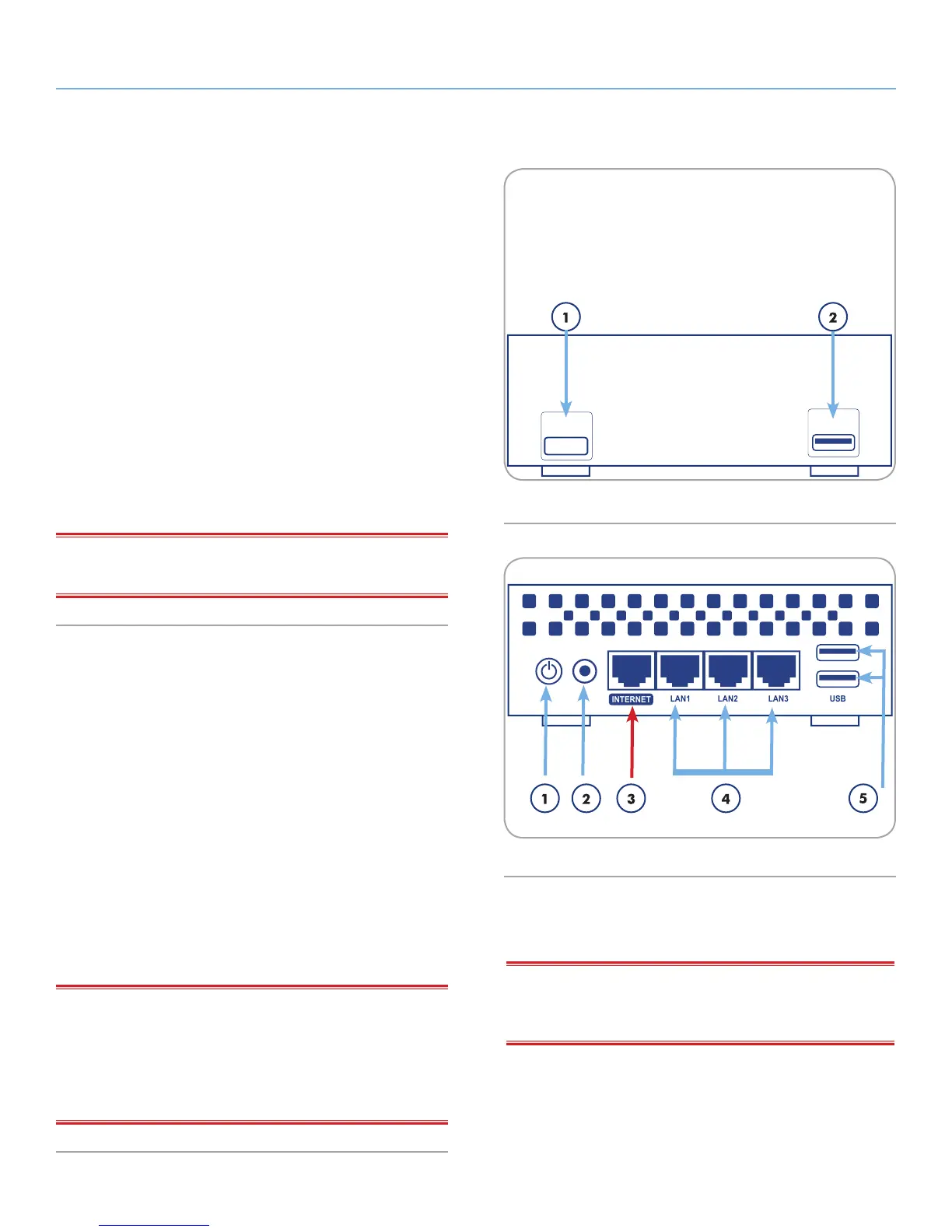 1

2

INTERNET LAN1 LAN2 LAN3 USB

1 2 3 4 5