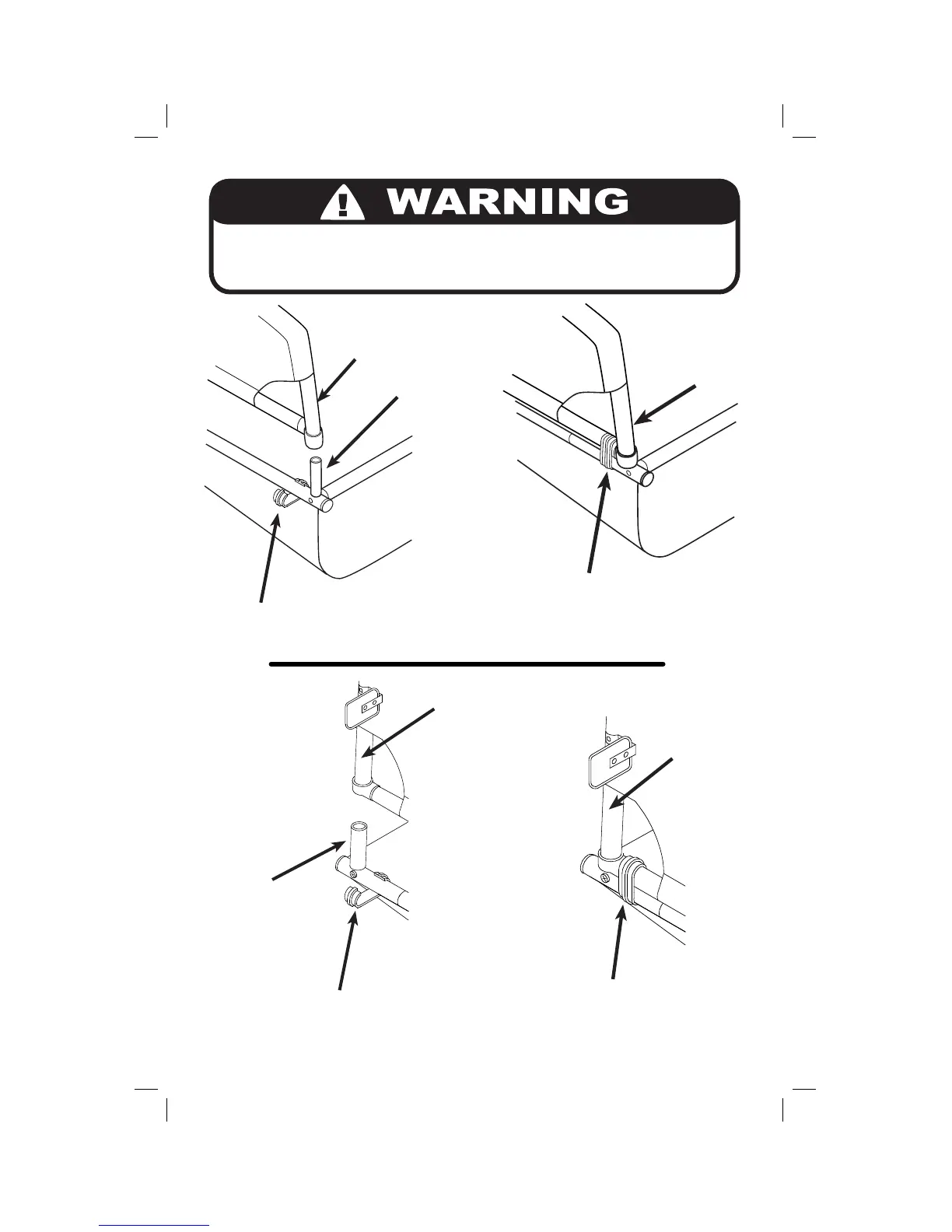 WARNING