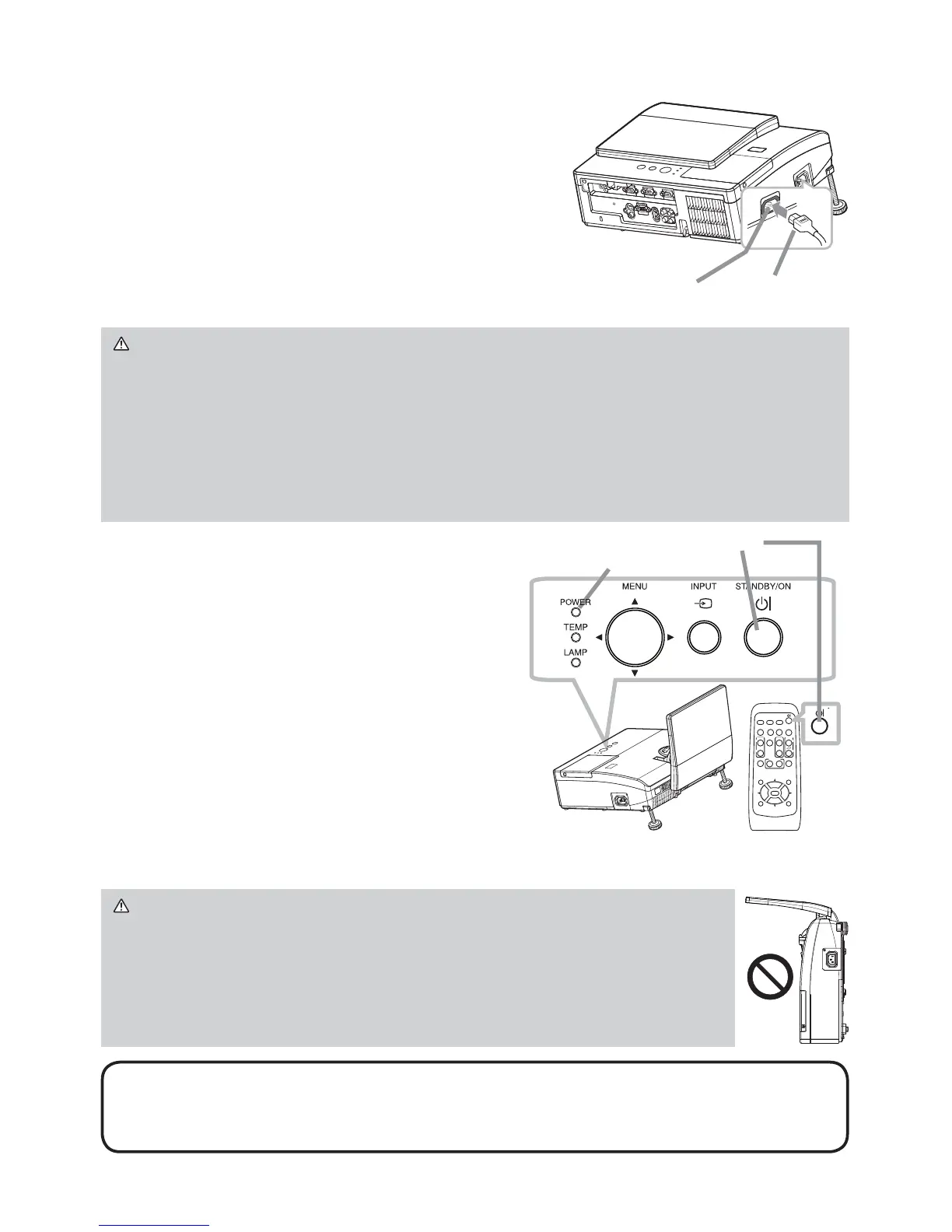 MENU

INPUT

STANDBY/ON

POWER

TEMP

LAMP