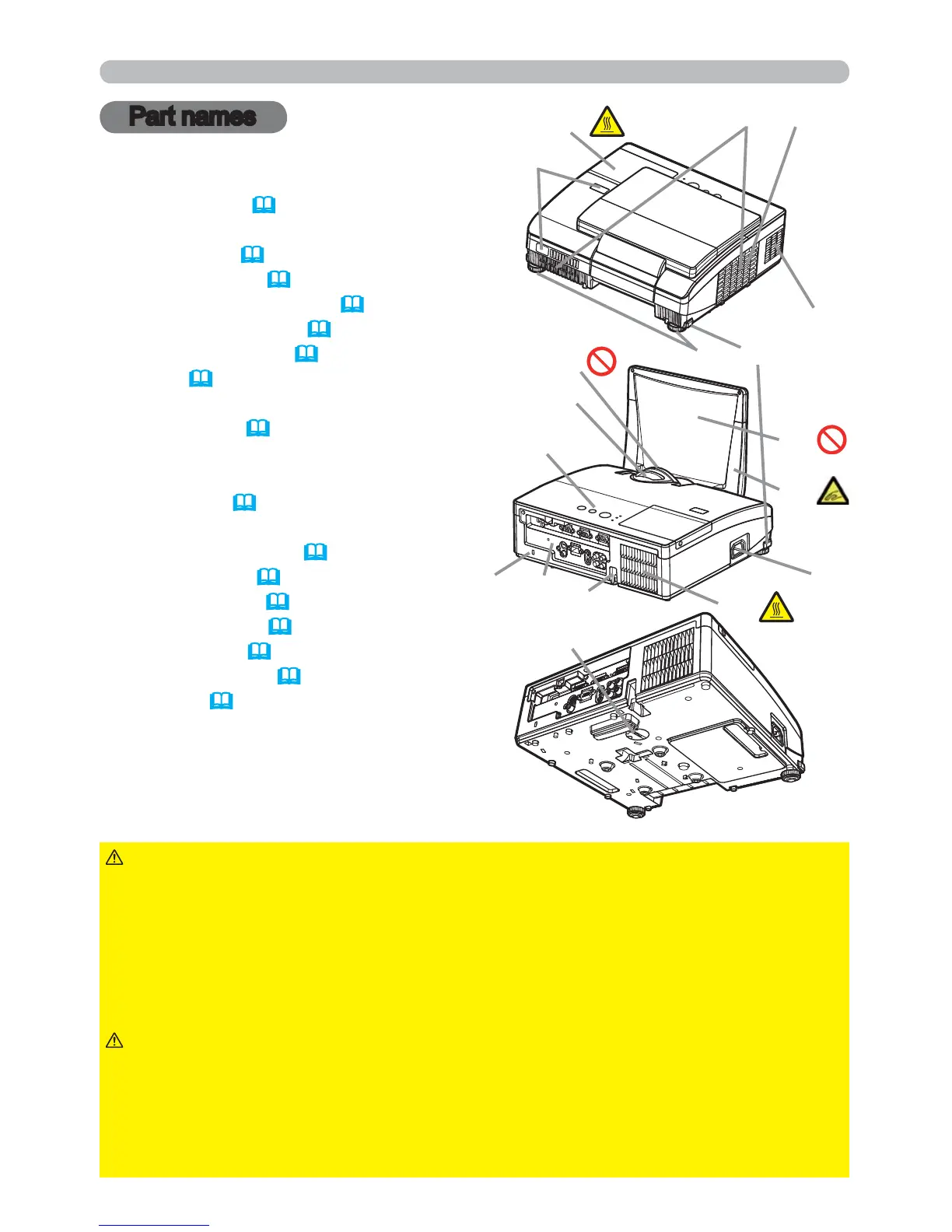 Part names