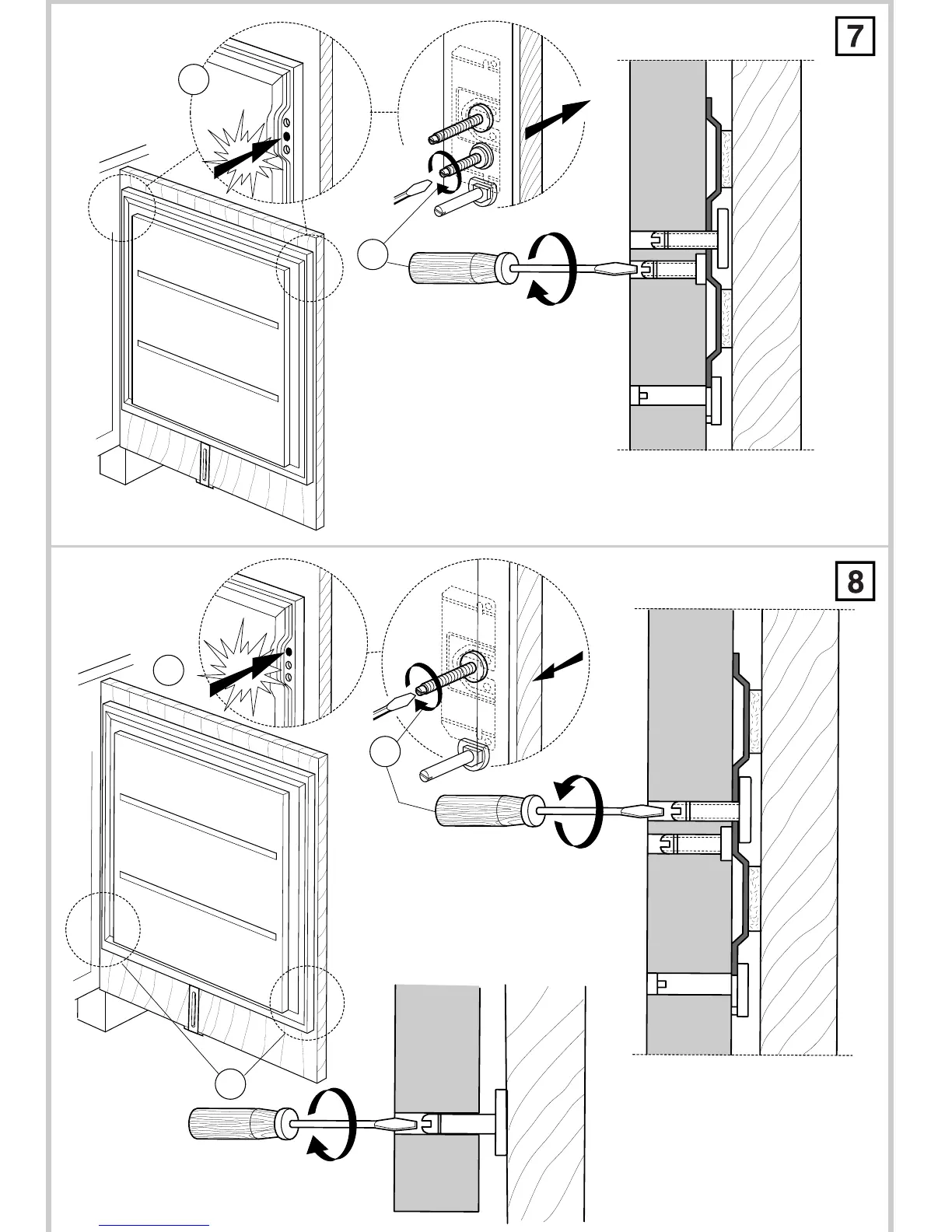 7

8