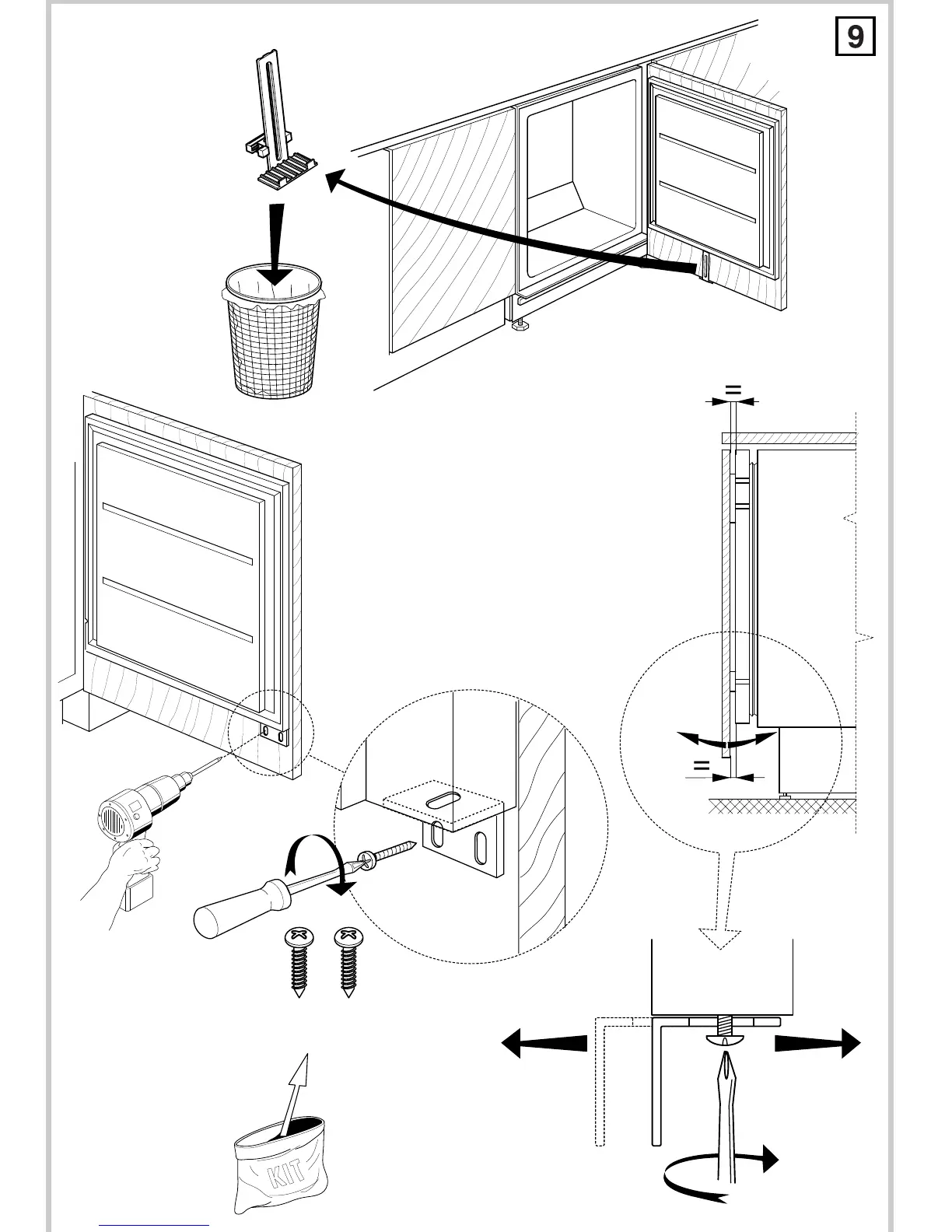 9

=

=

KIT