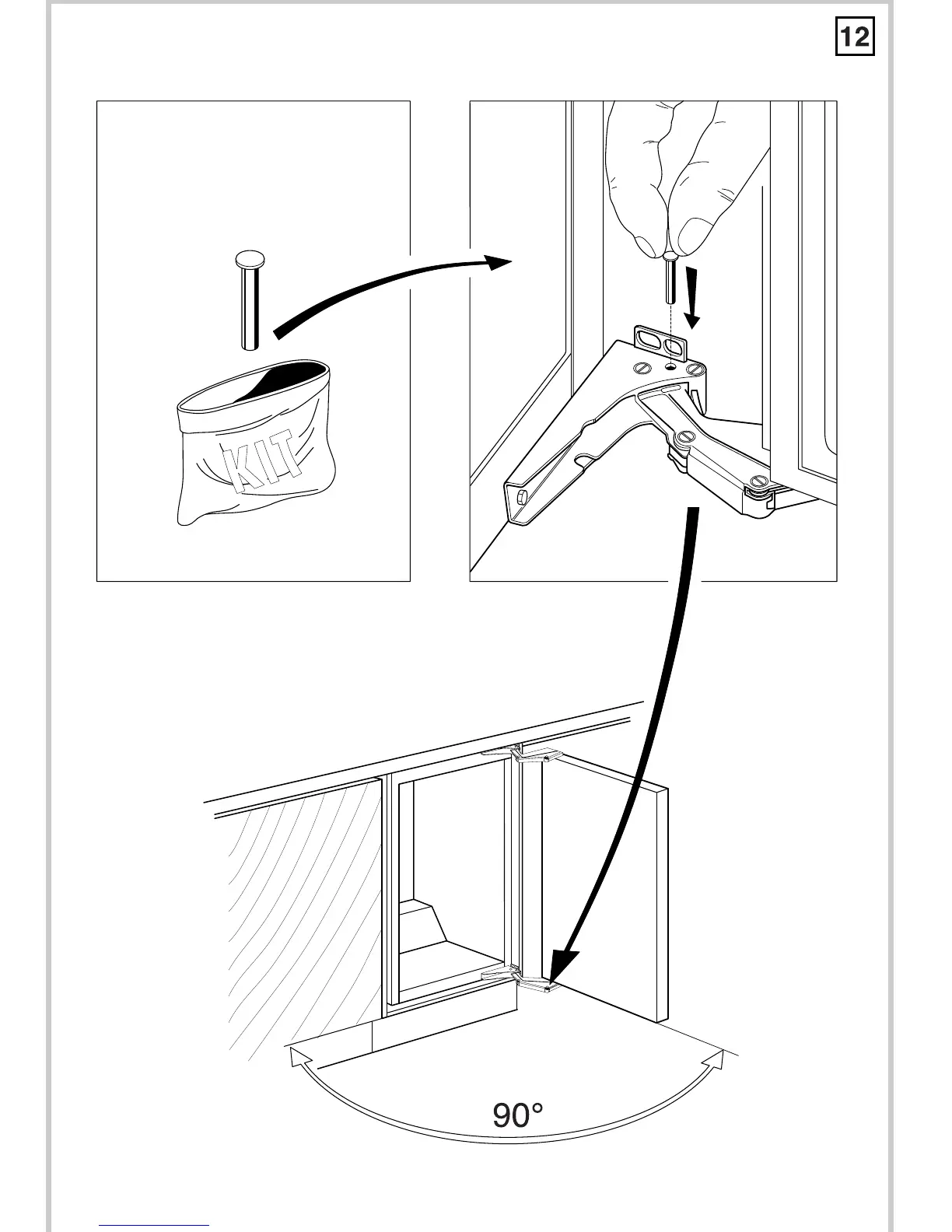 12

KIT

90°