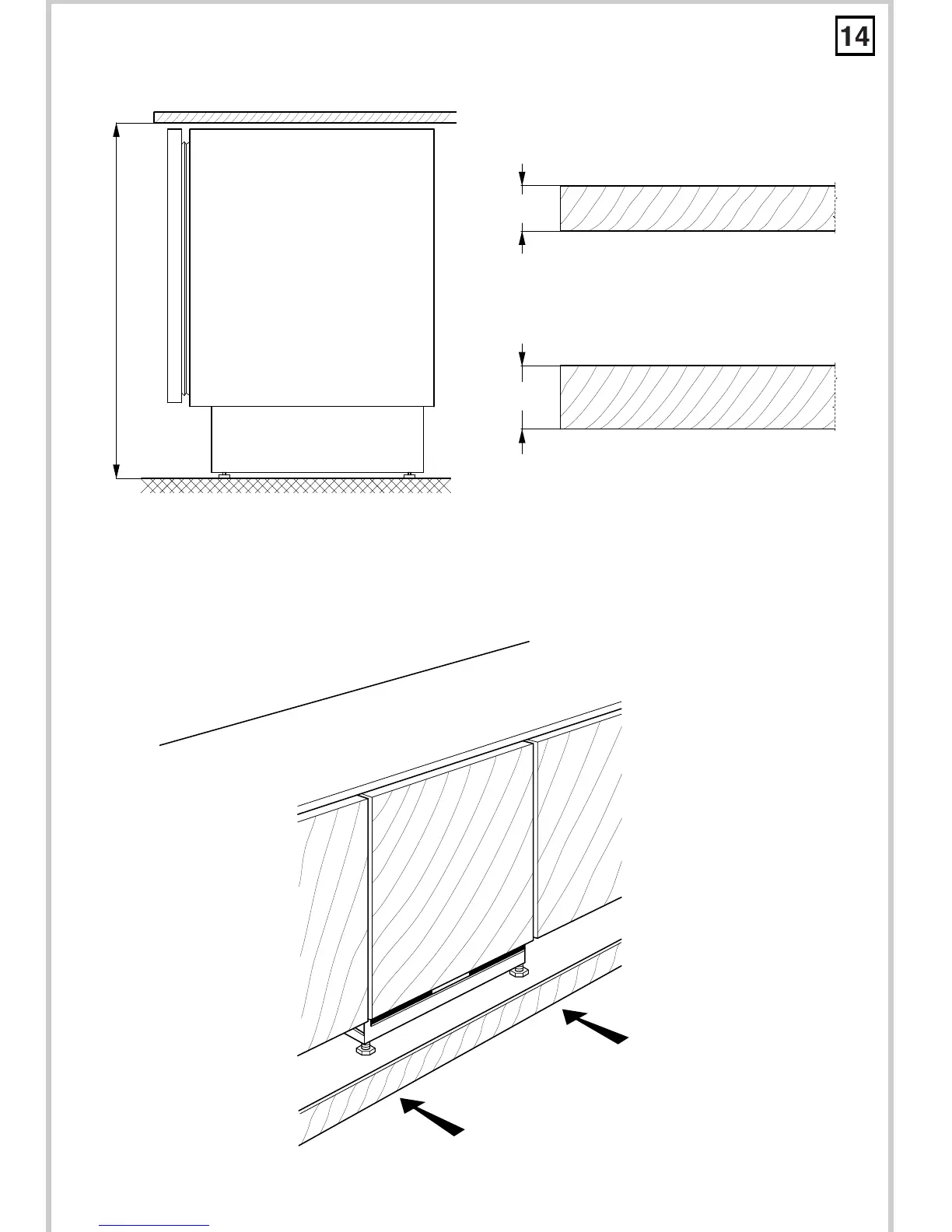 14