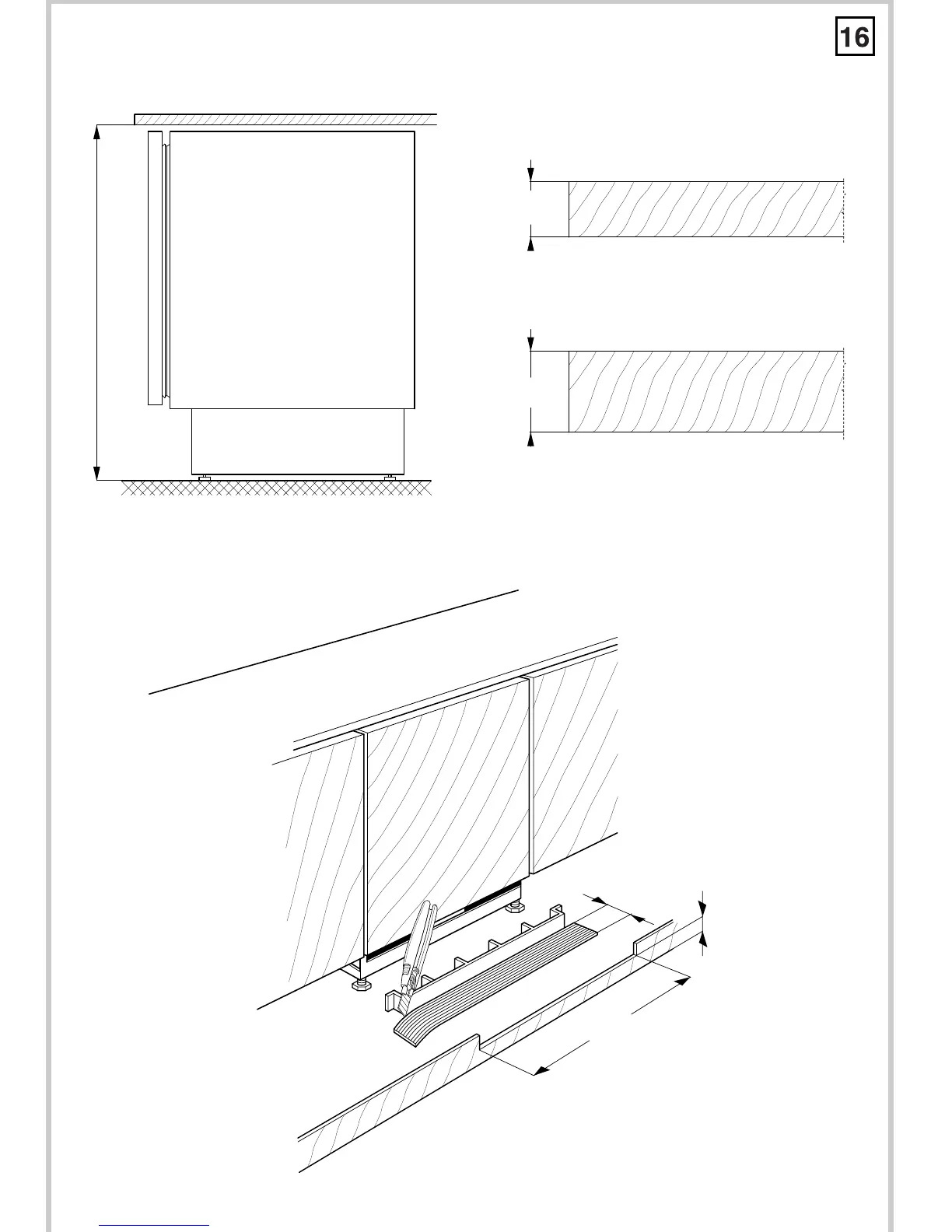 16