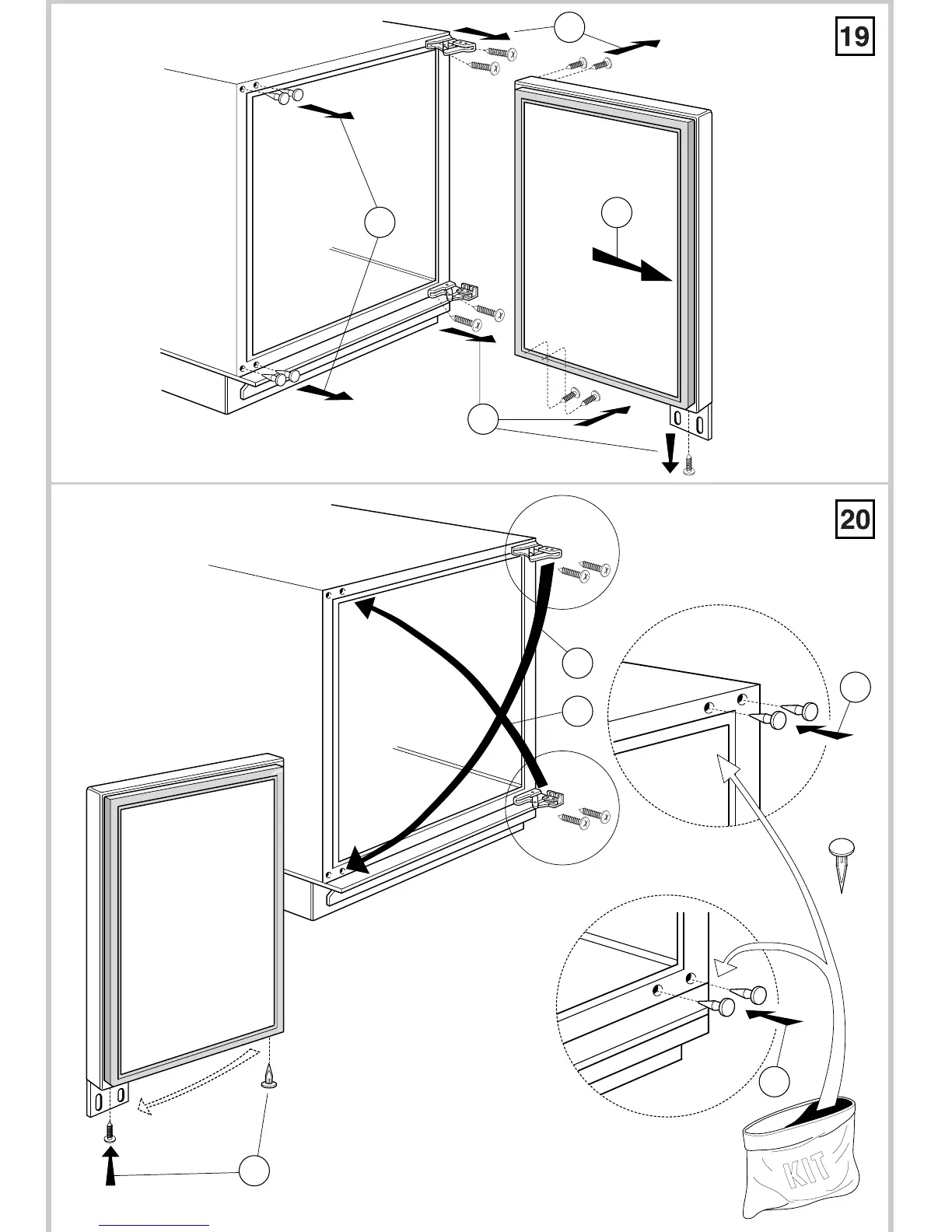 19

20

KIT