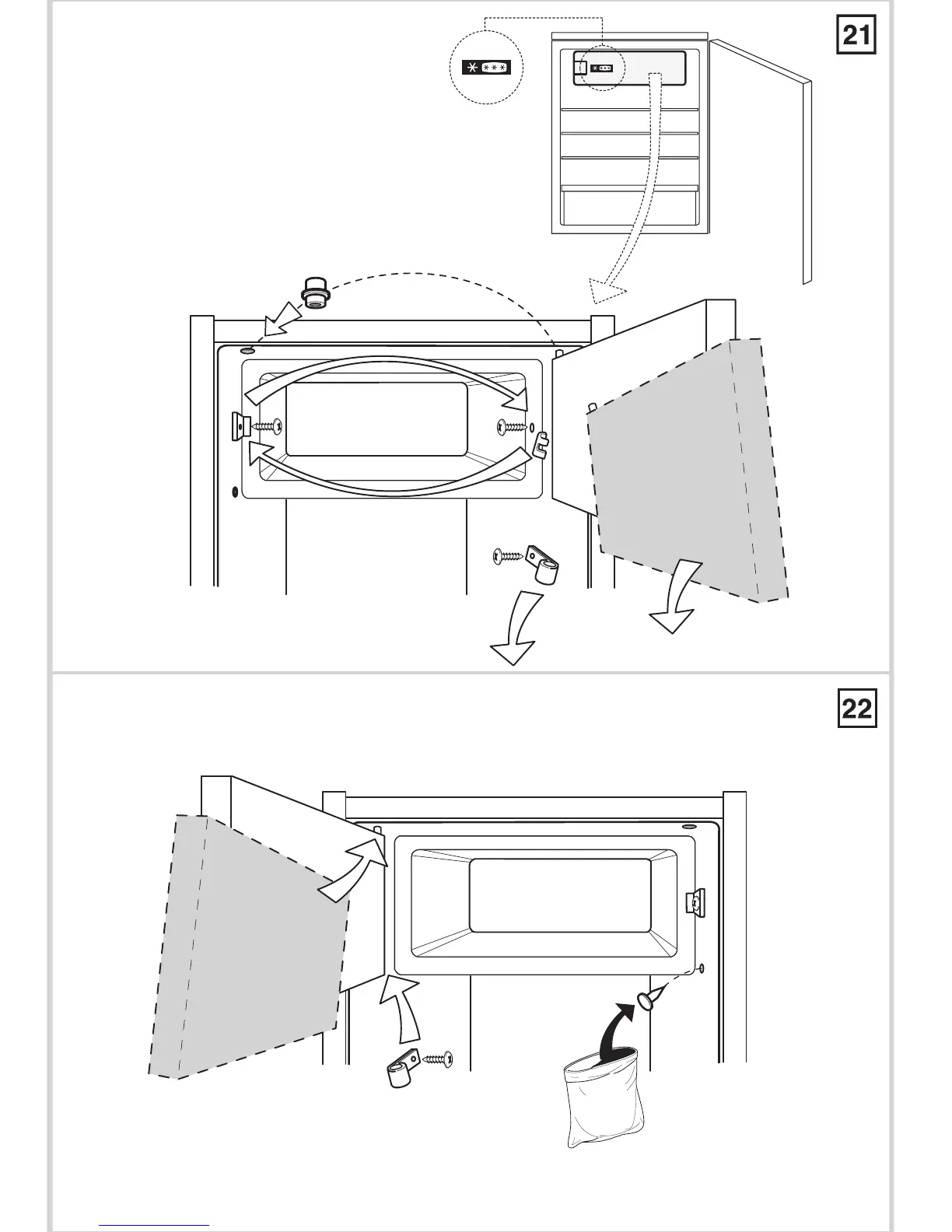 21

22