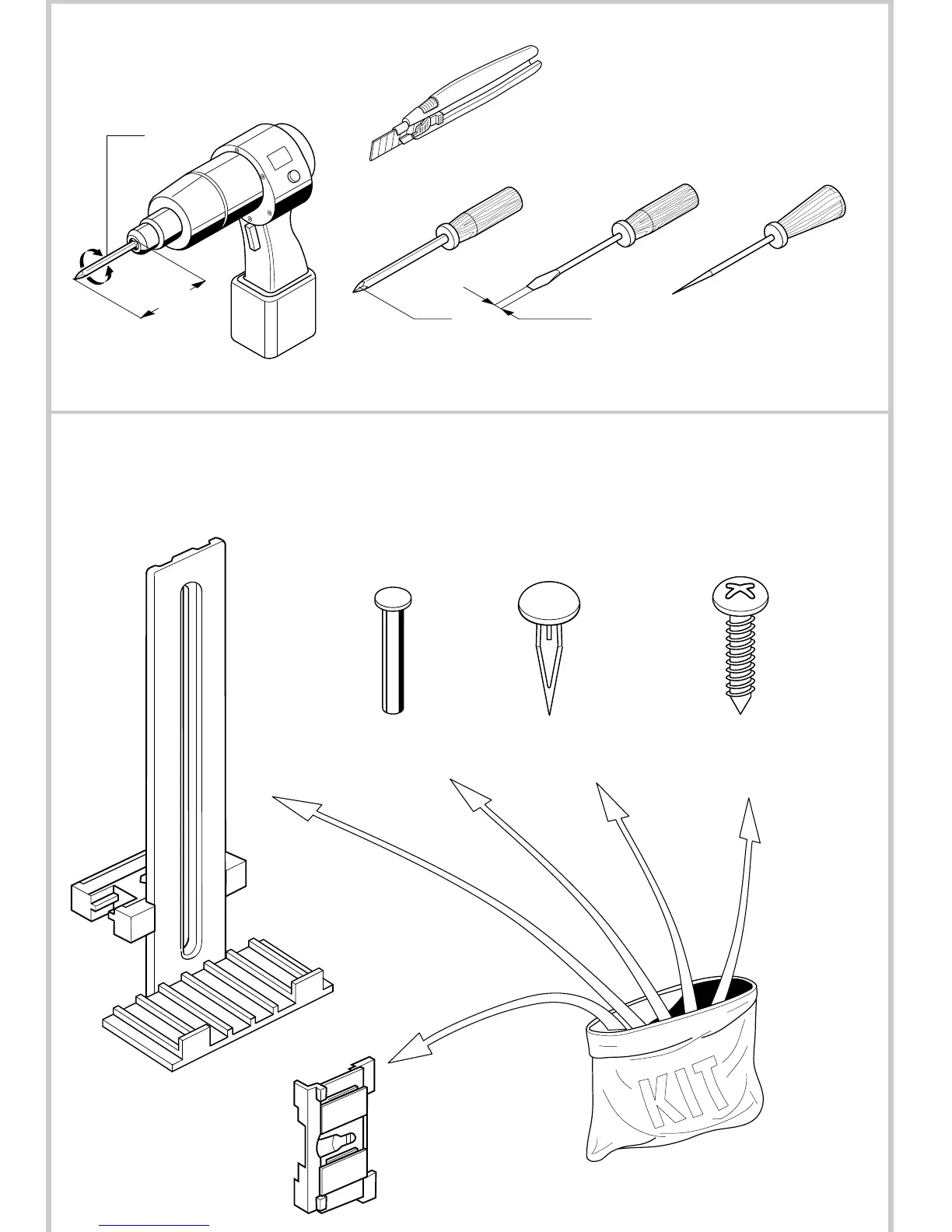 KIT