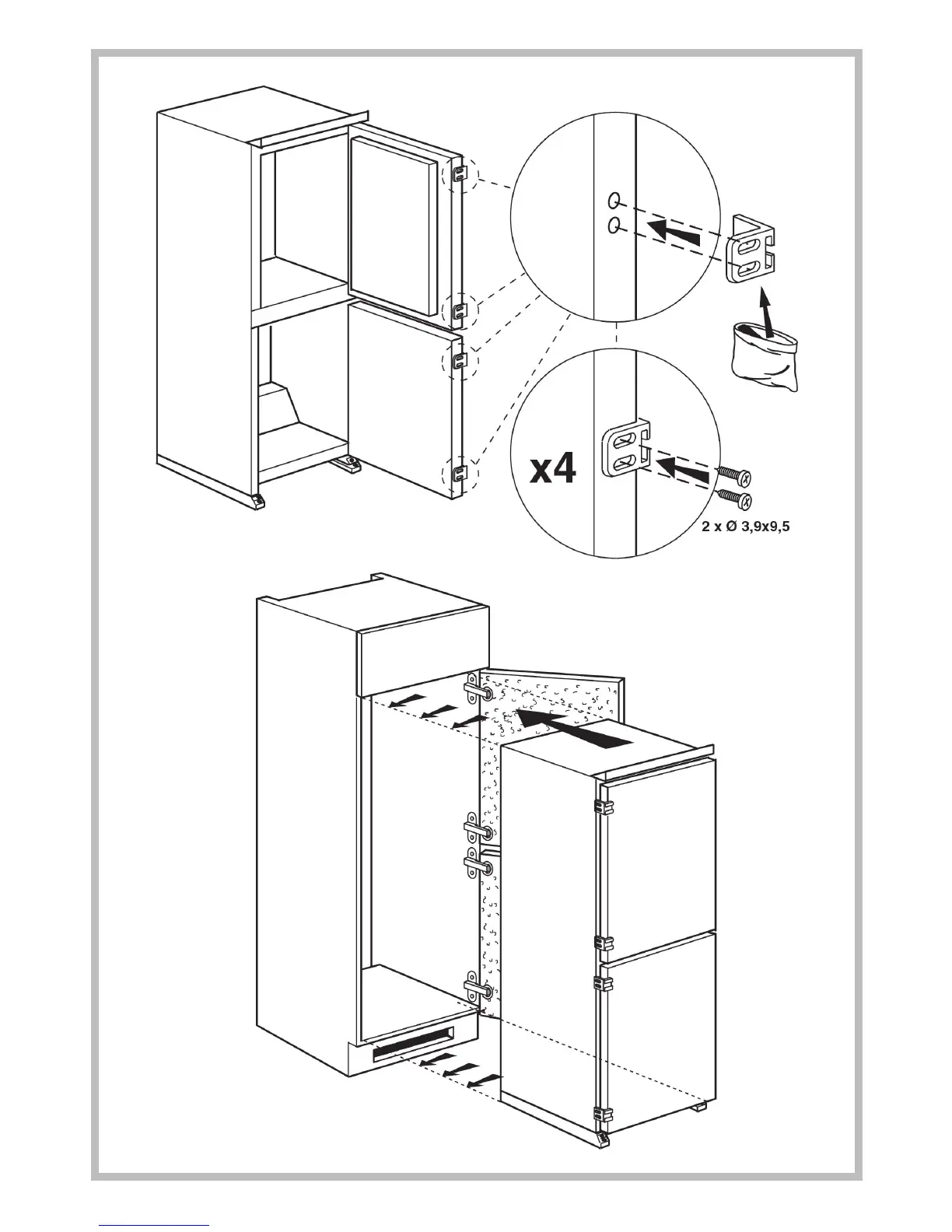 x4

2 x Ø 3,9x9,5