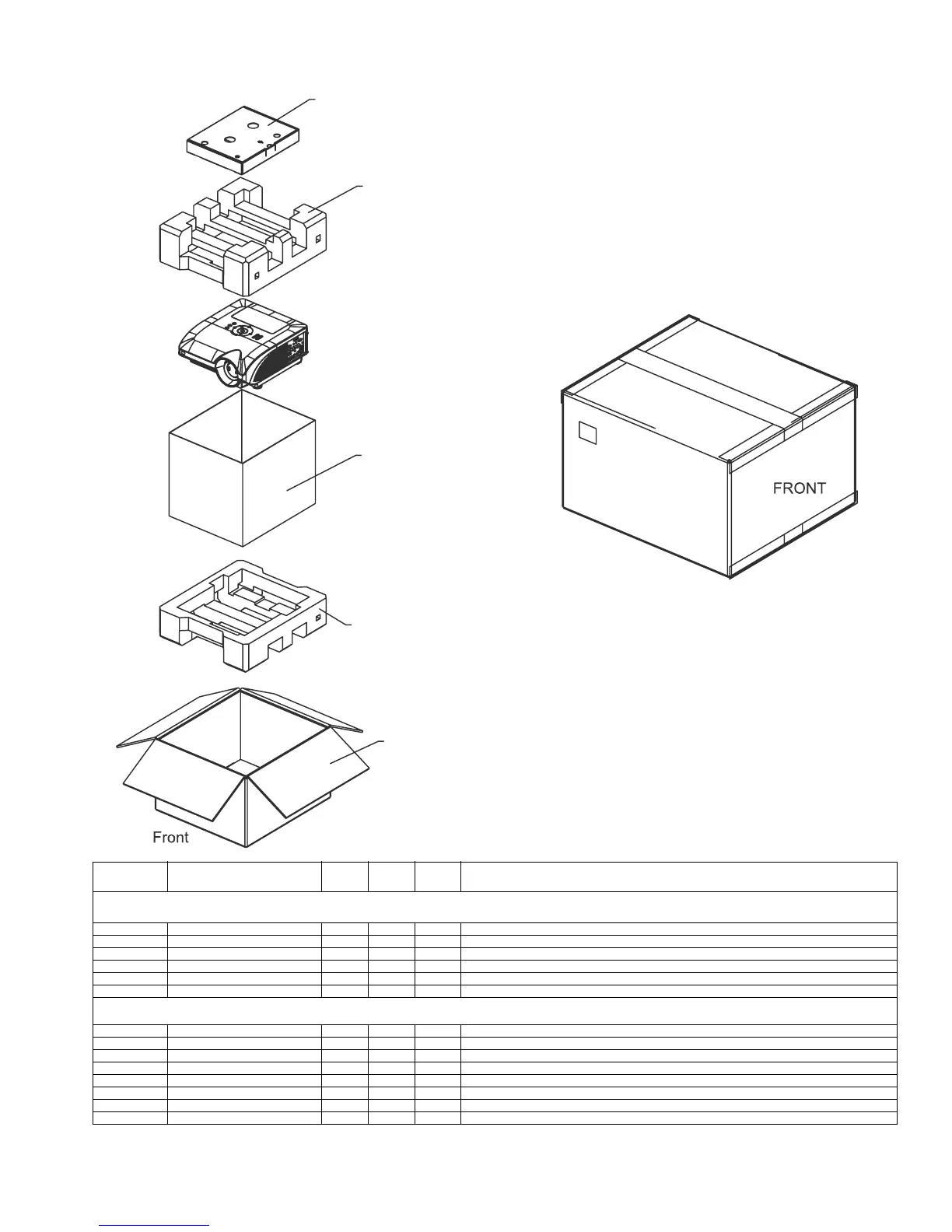 FRONT

Front