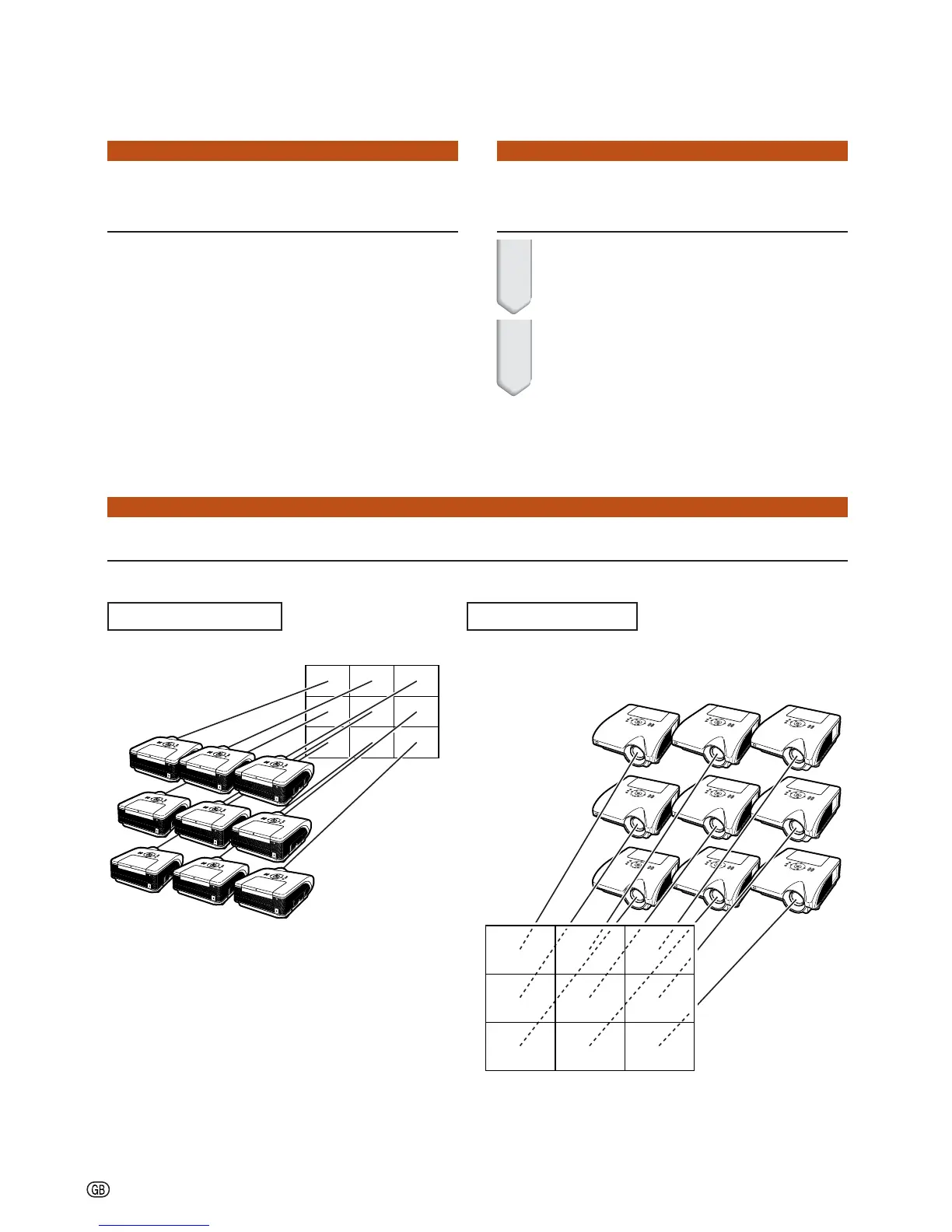 GB