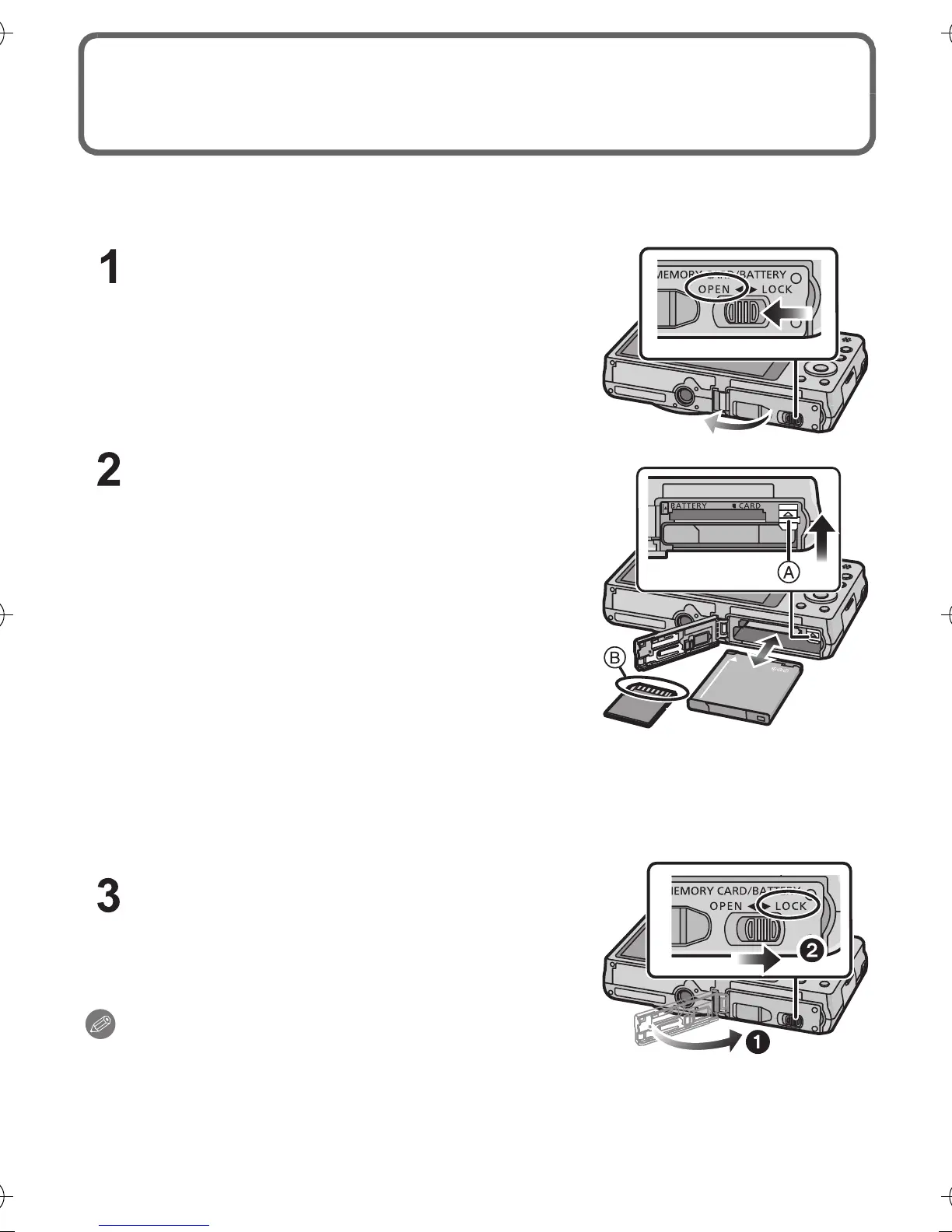 1

MEMORY CARD/BATTERY
OPEN ◄ ► LOCK

2

BATTERY CARD
A
B

3

MEMORY CARD/BATTERY
OPEN ◄ ► LOCK
2
1