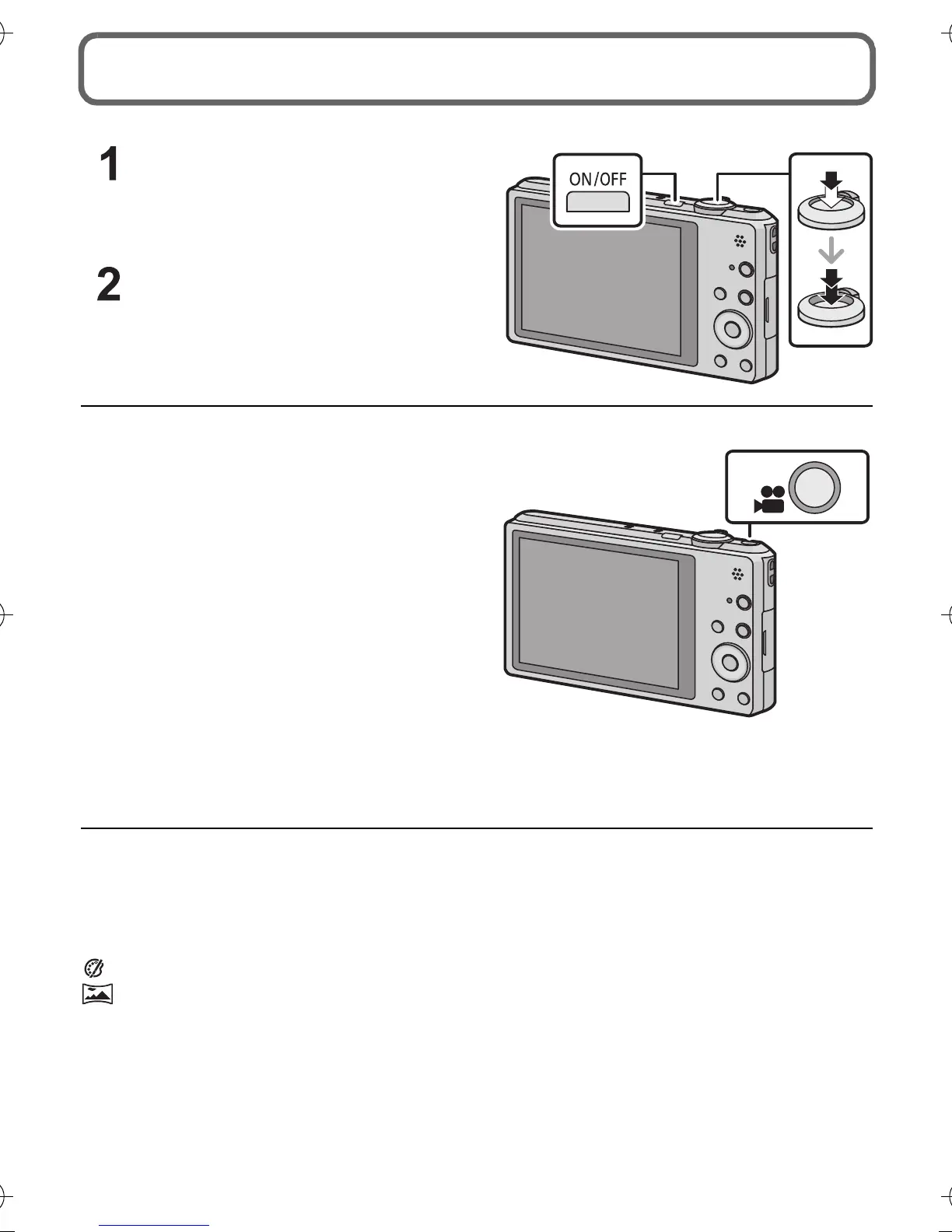 1

2

ON/OFF