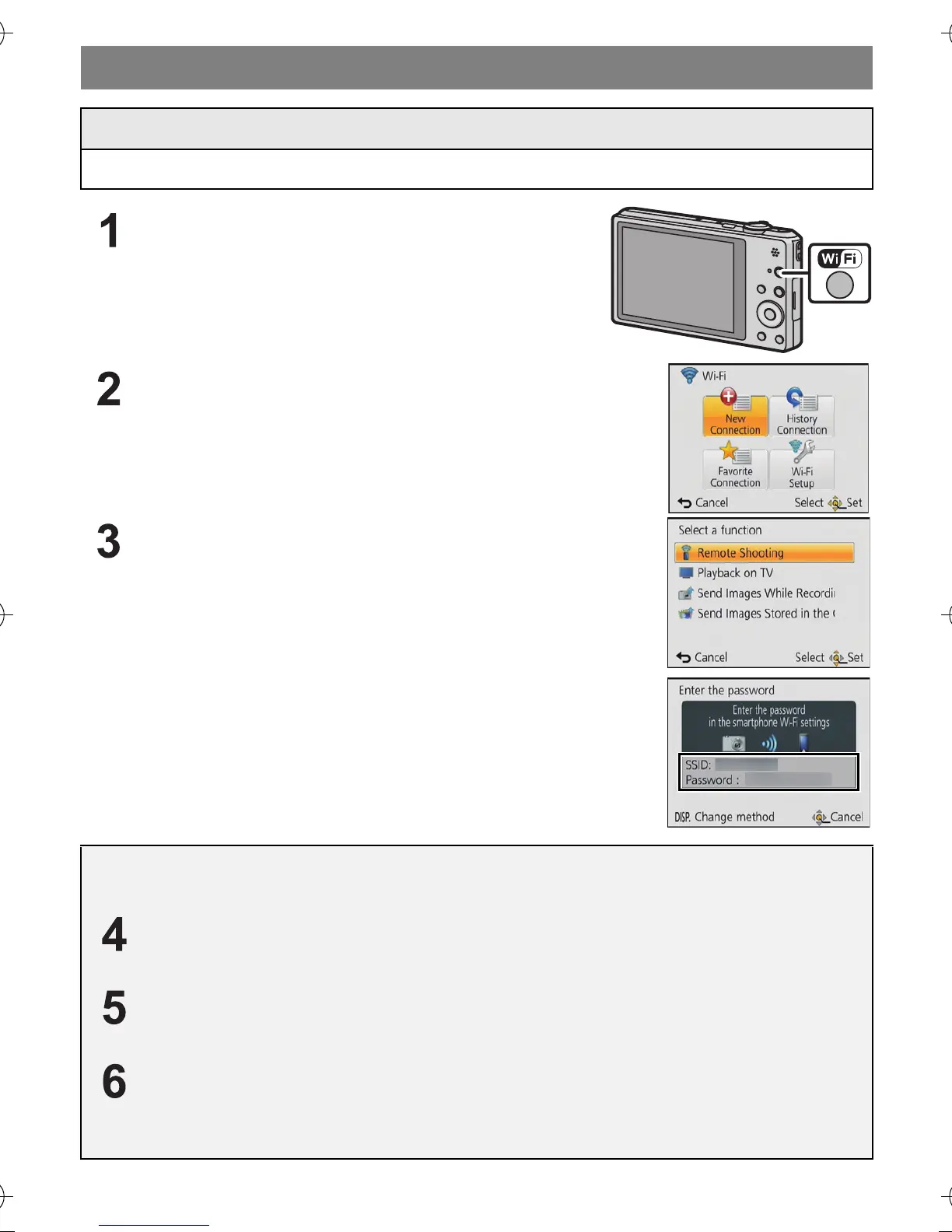 1

Wi Fi

2

Wi-Fi

New Connection

History Connection

Favorite Connection

Wi-Fi Setup

Cancel

Select Set

3

Select a function

Remote Shooting

Playback on TV

Send Images While Recordi

Send Images Stored in the

Cancel

Select Set

Enter the password

Enter the password in the smartphone Wi-Fi settings

SSID:

Password :

DISP. Change method

Cancel

4

5

6