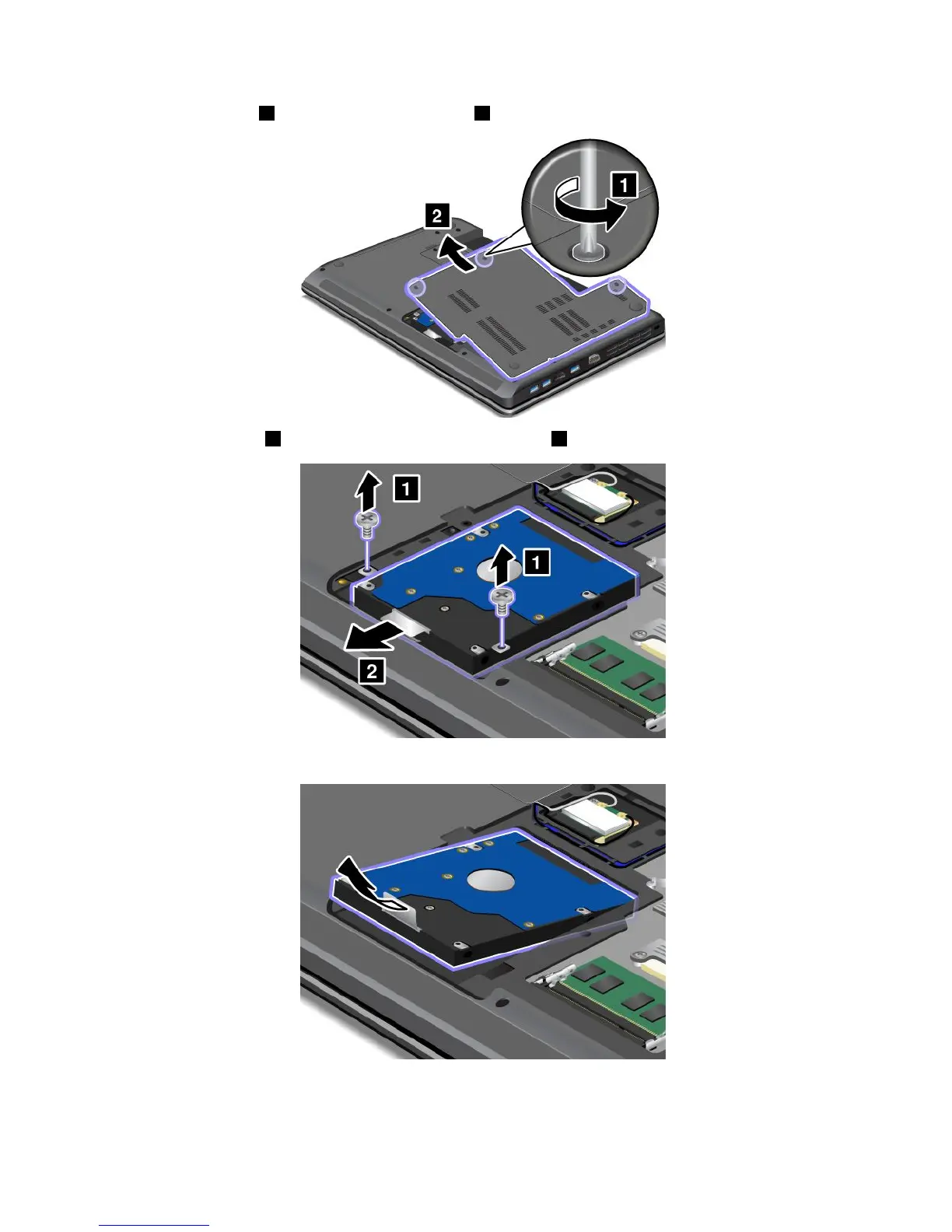 1

2

1

1

2