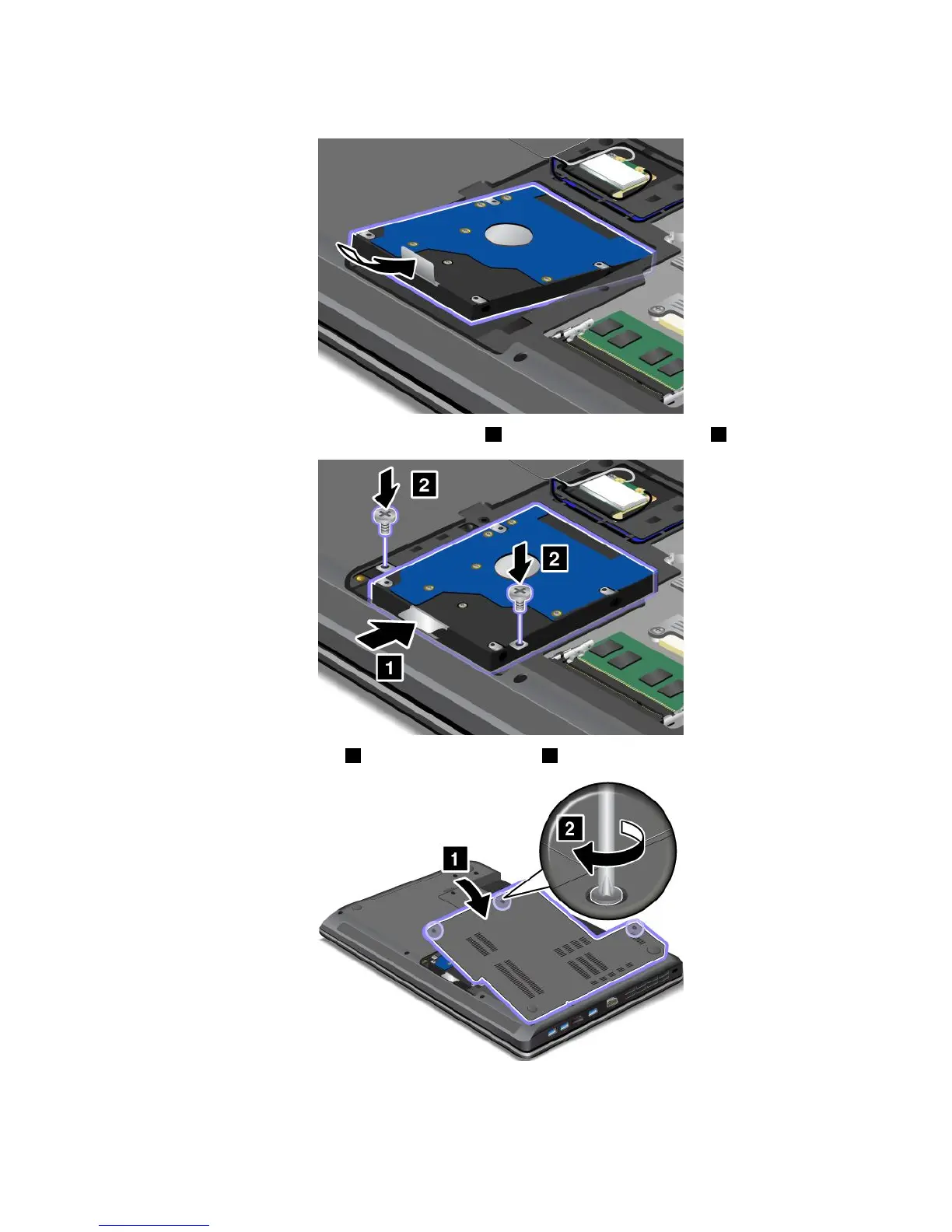 2

2

1

2

1