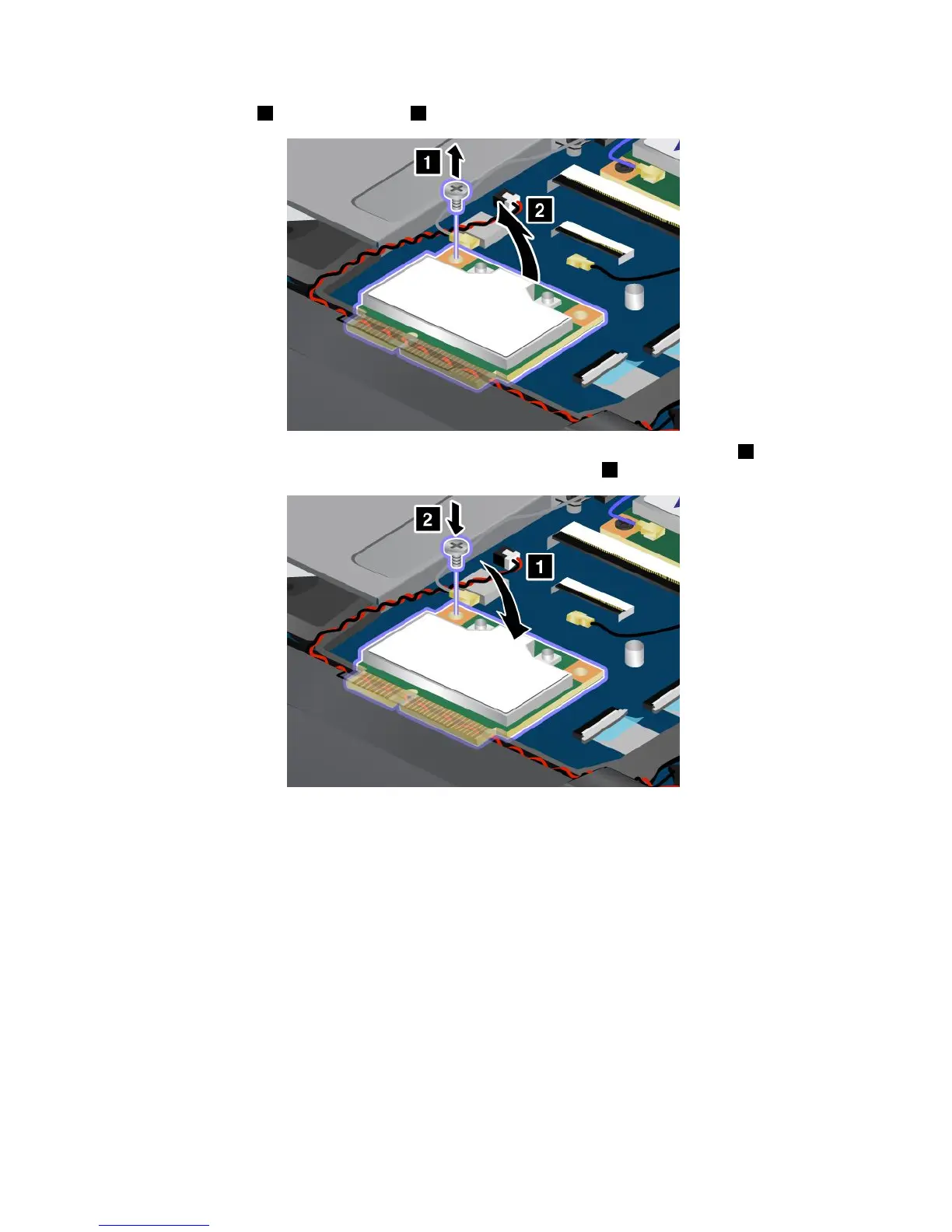 1
2
2
1