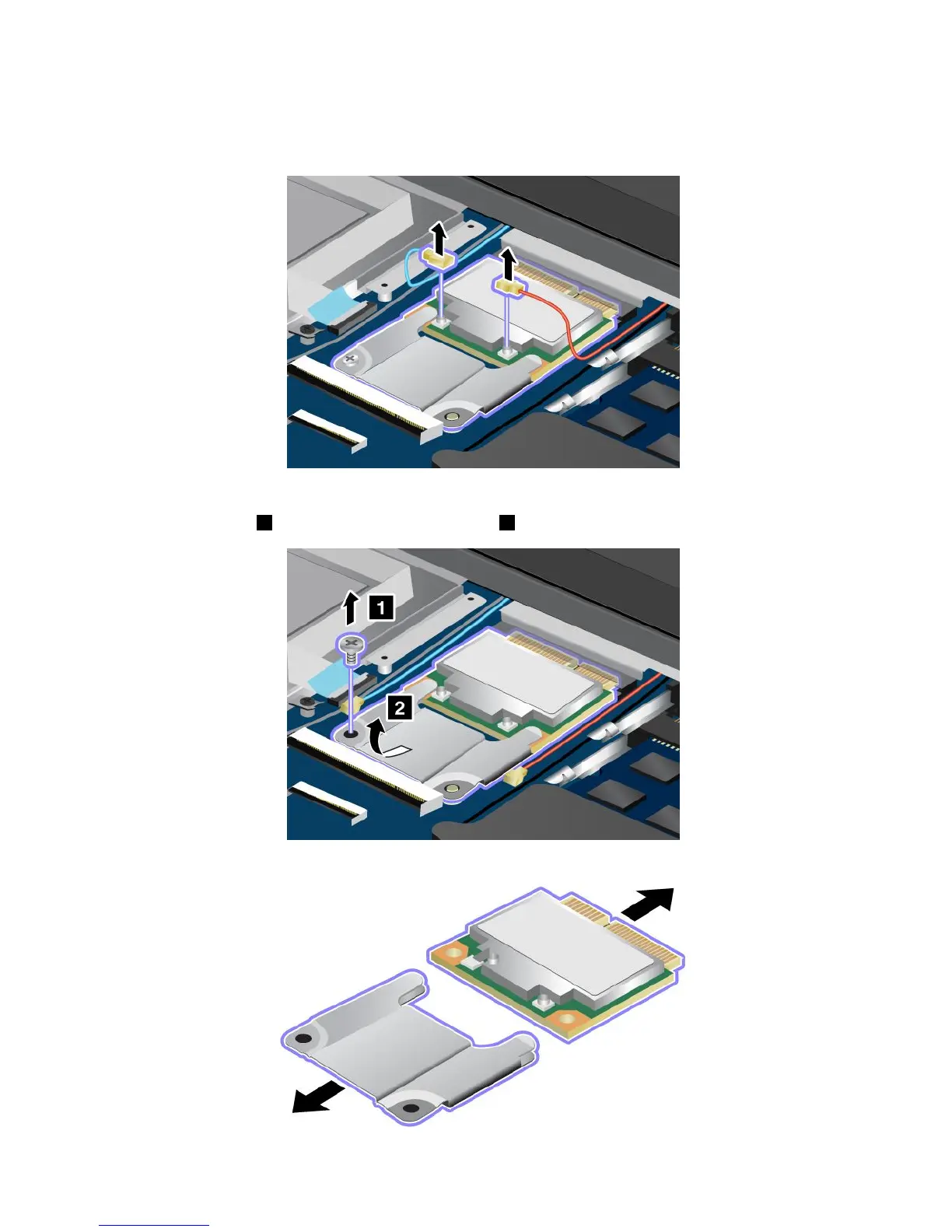 1

2