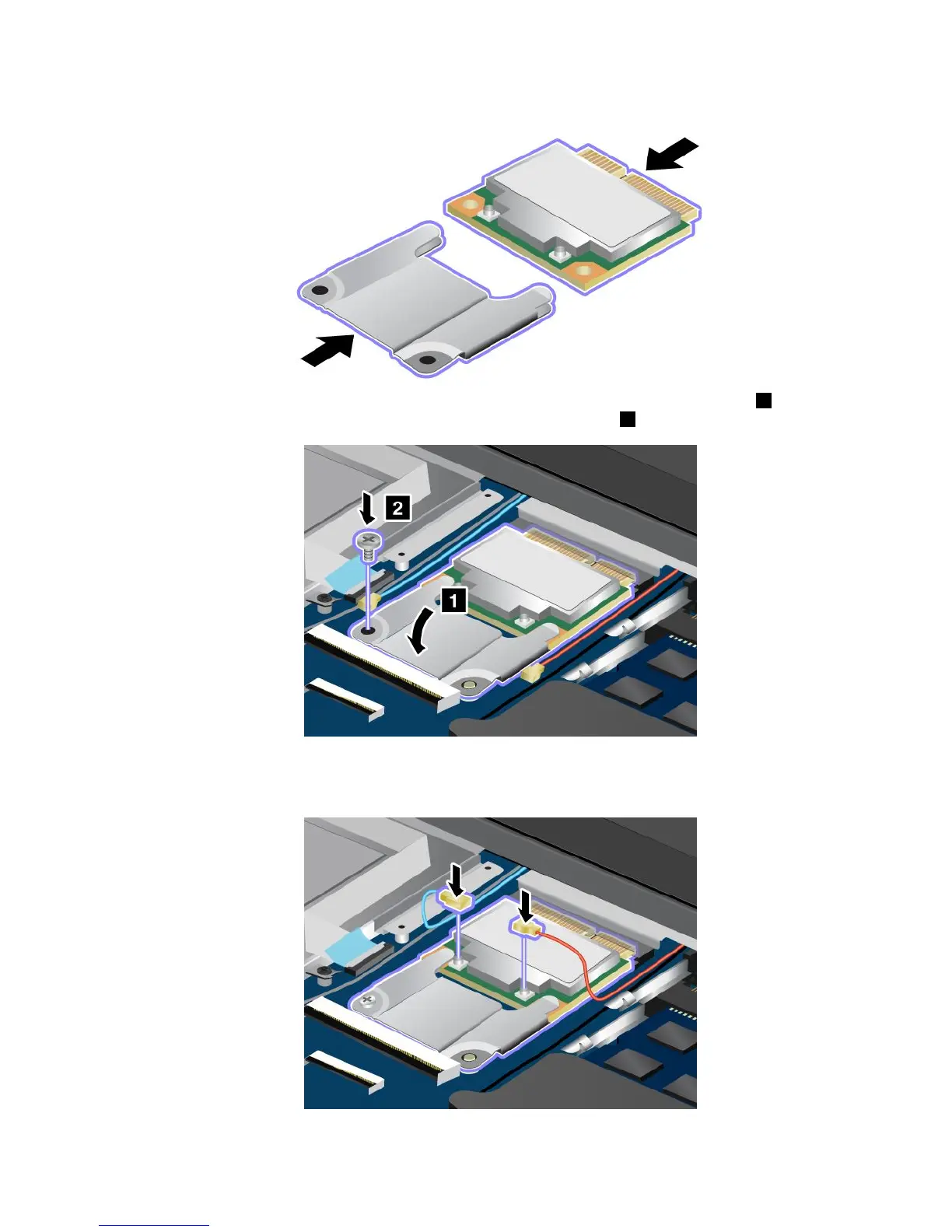 2

1