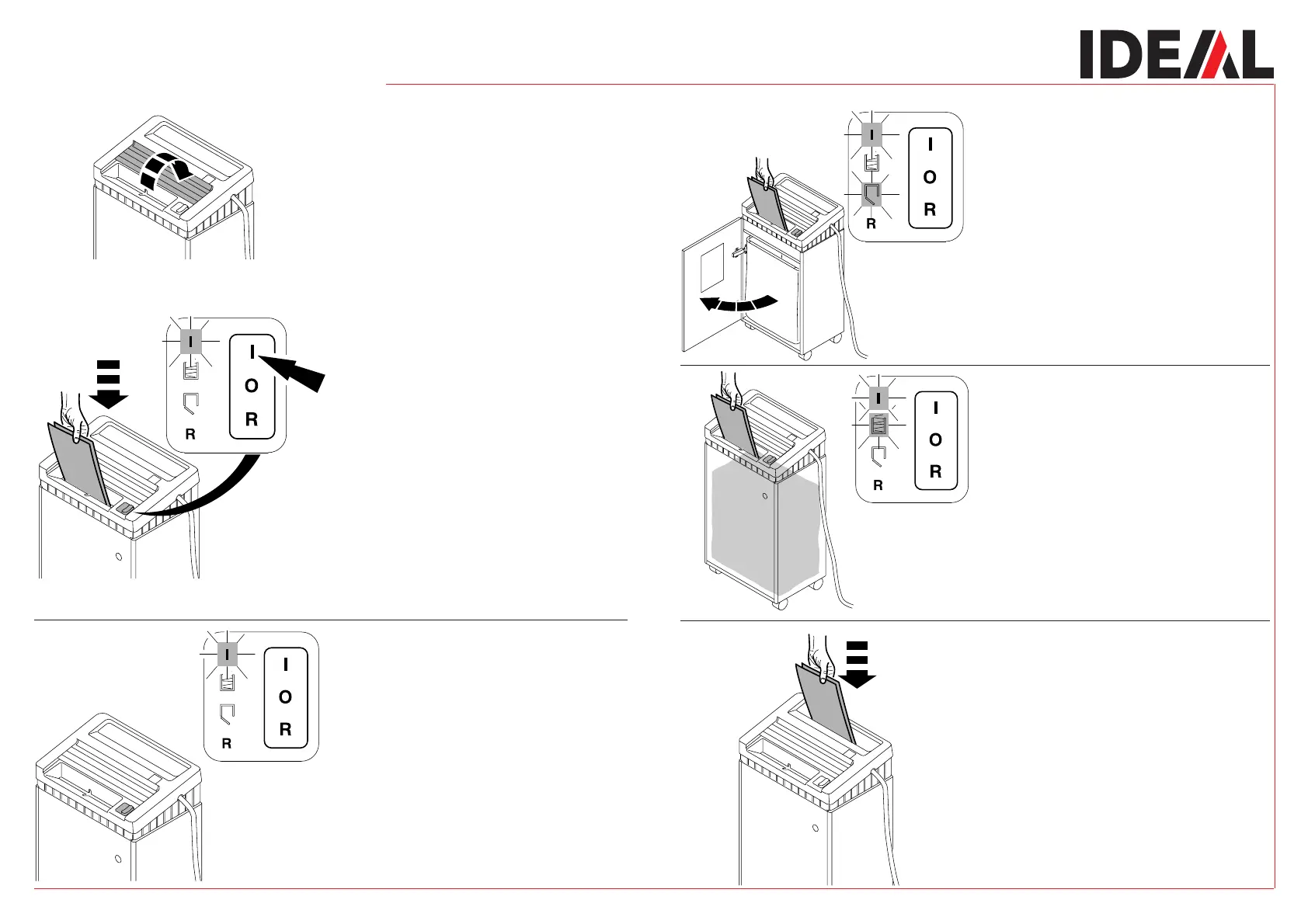 IDEAL

I
R
I
O
R

I
R
I
O
R

I
R
I
O
R

I
R
I
O
R