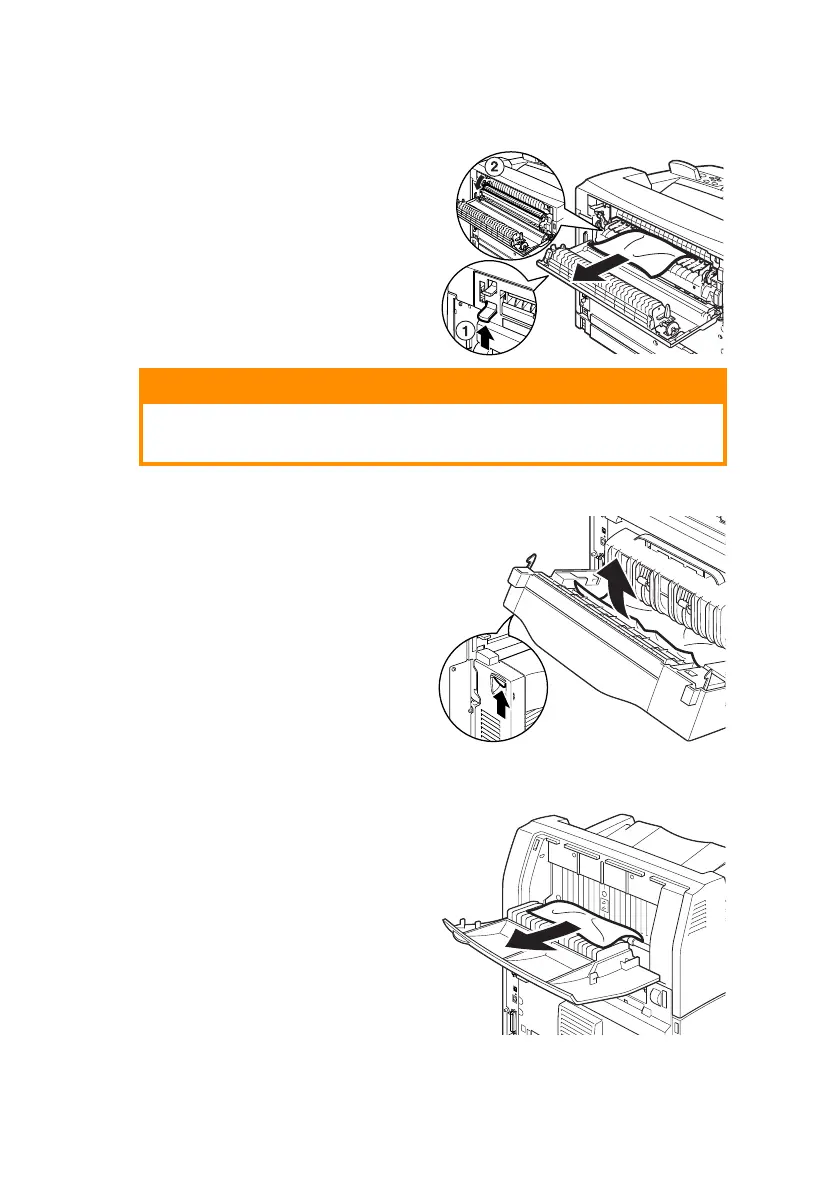 2

1