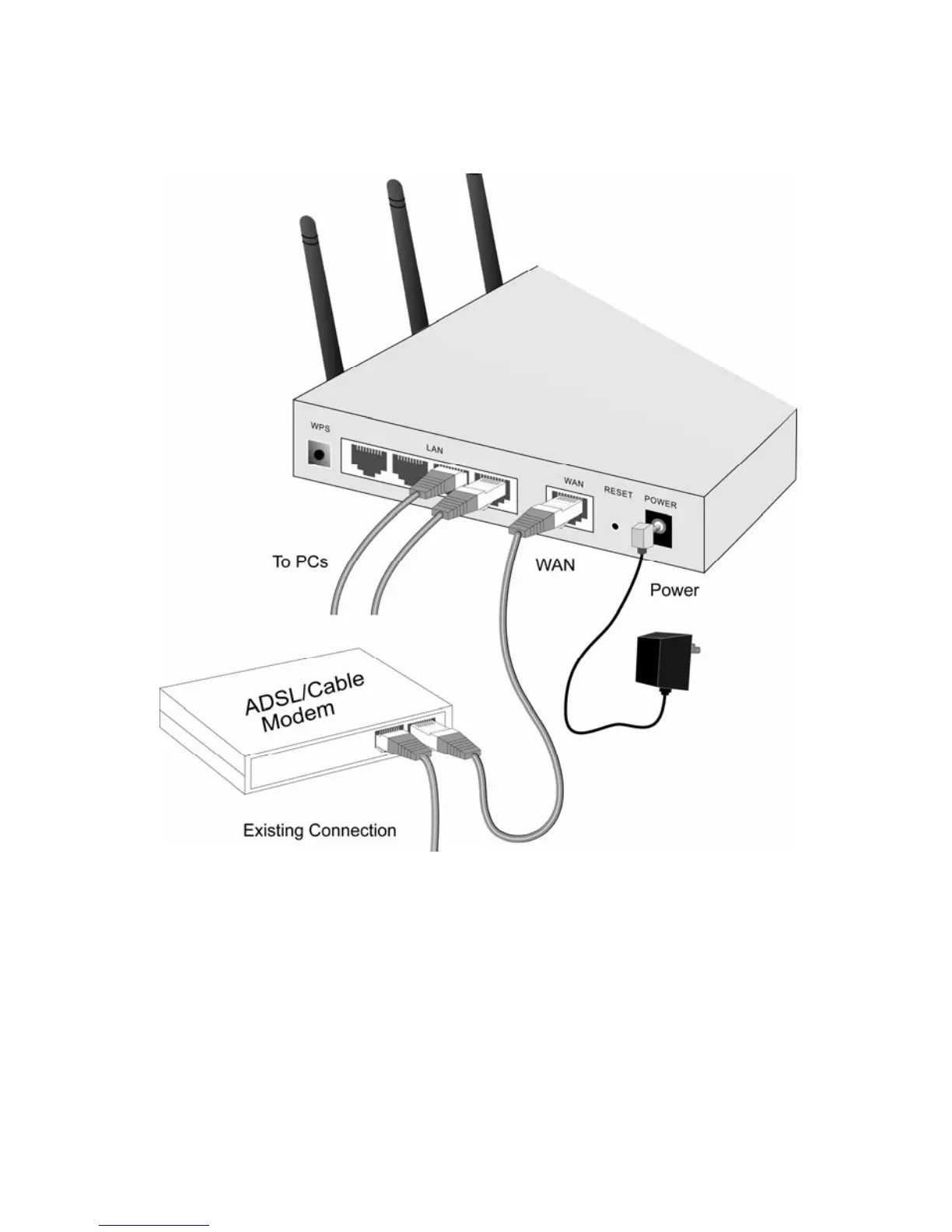 WPS
LAN
WAN
RESET
POWER
To PCs
WAN
Power
ADSL/Cable Modem
Existing Connection