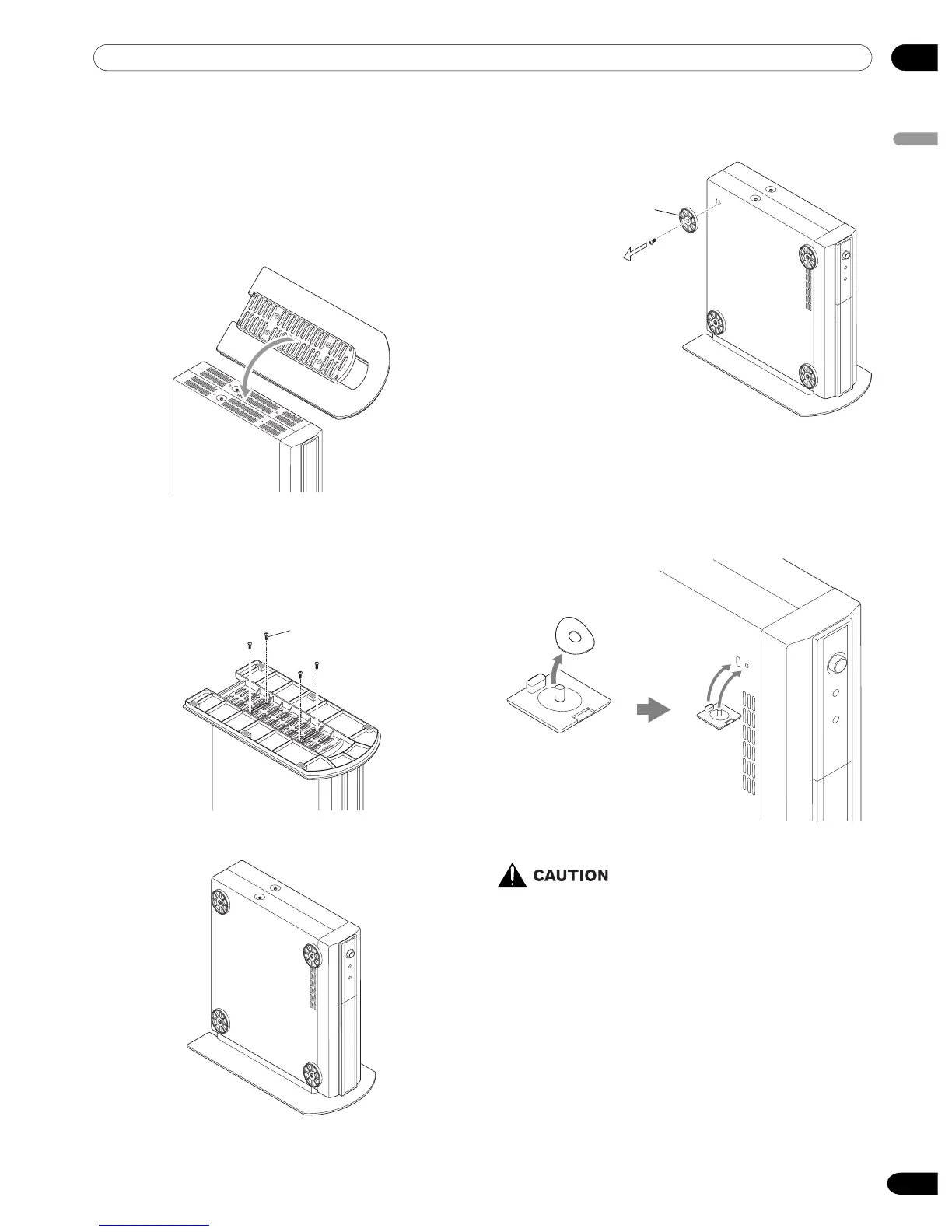 CAUTION