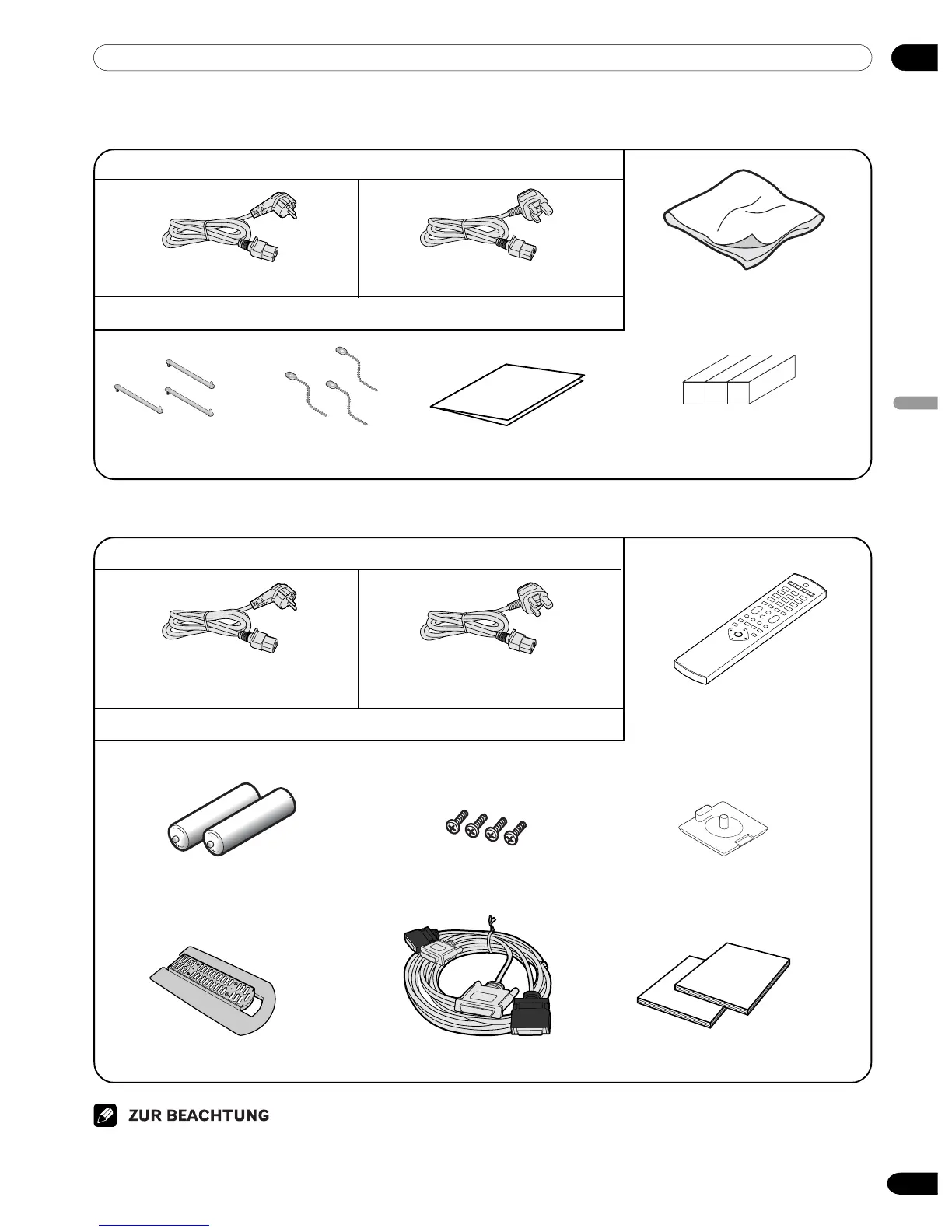 ZUR BEACHTUNG