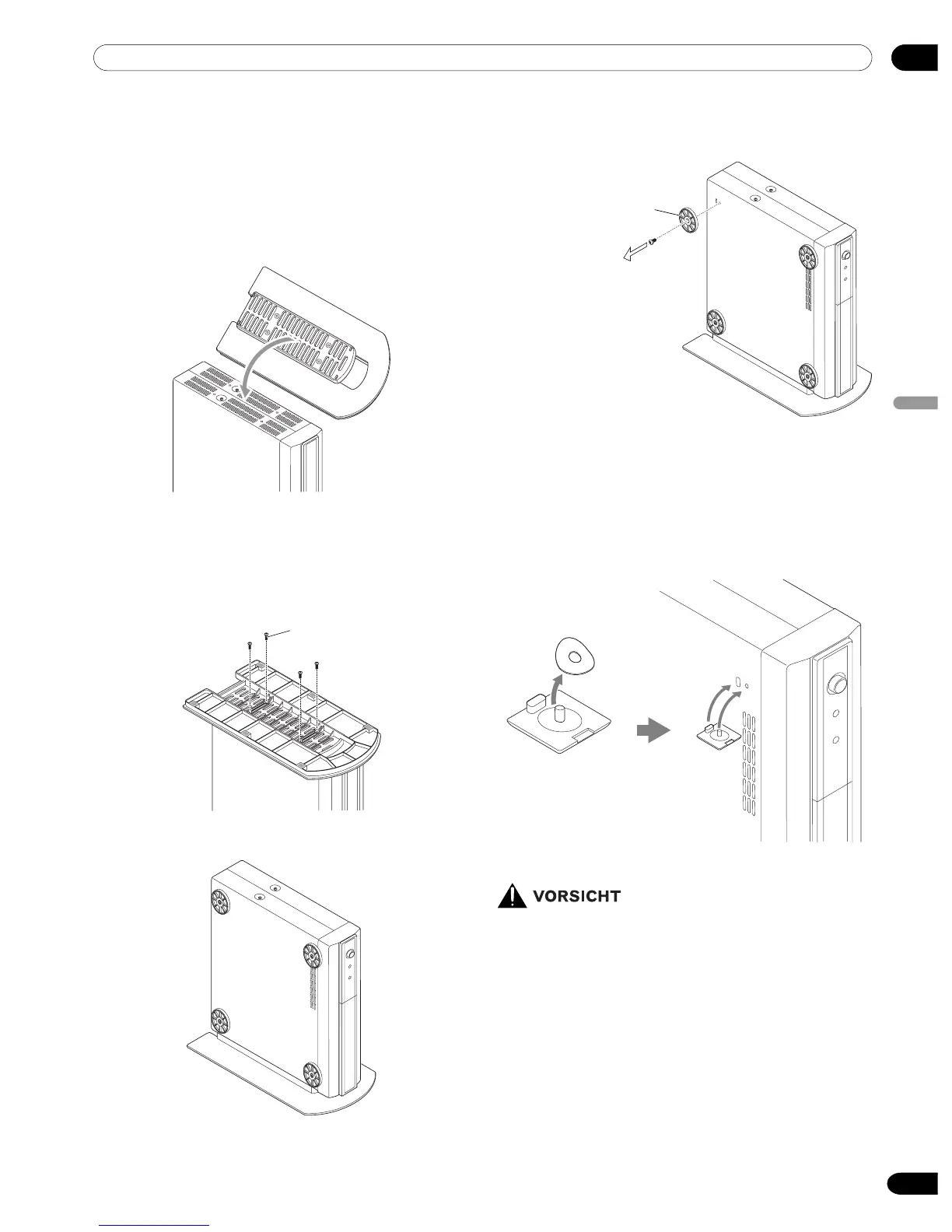 VORSICHT