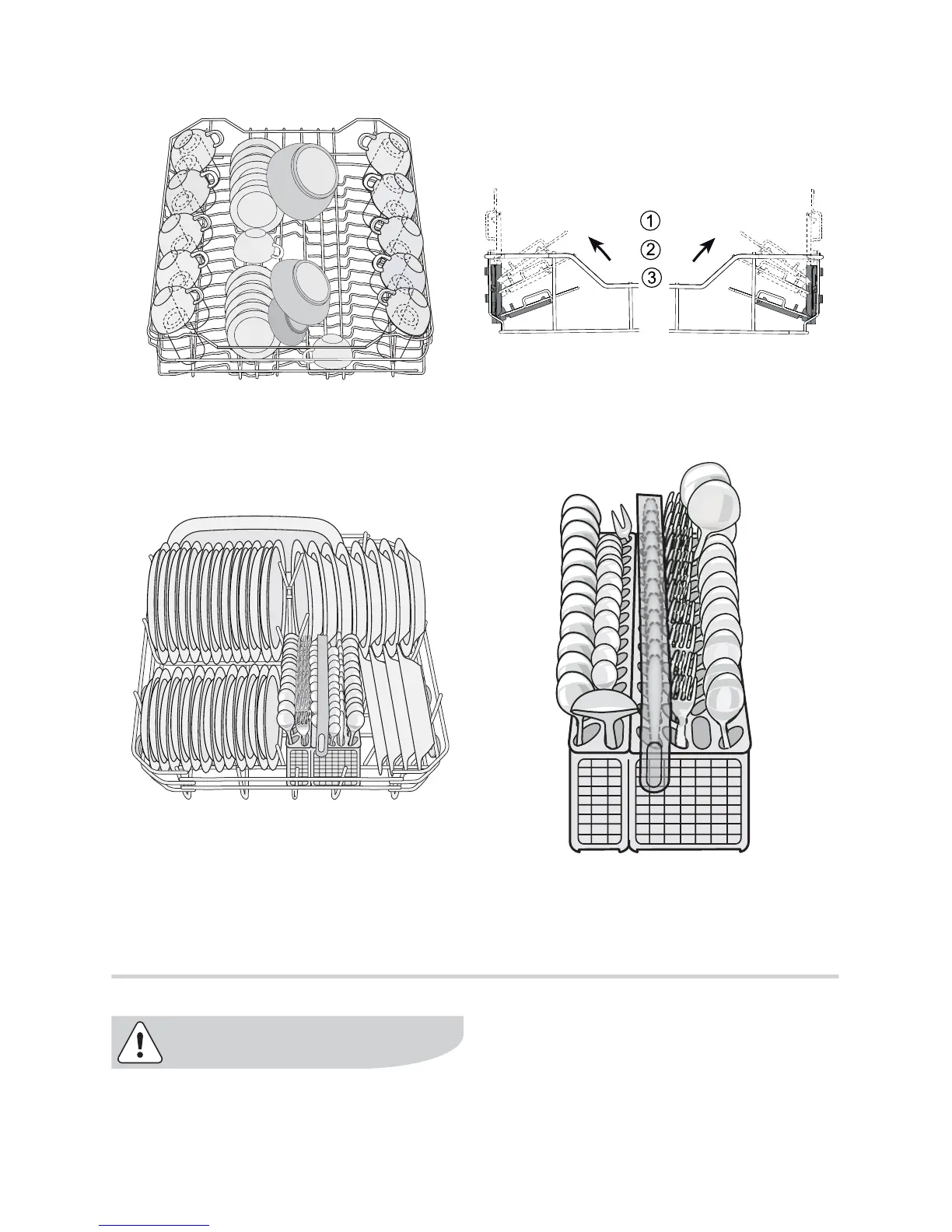 1
2
3